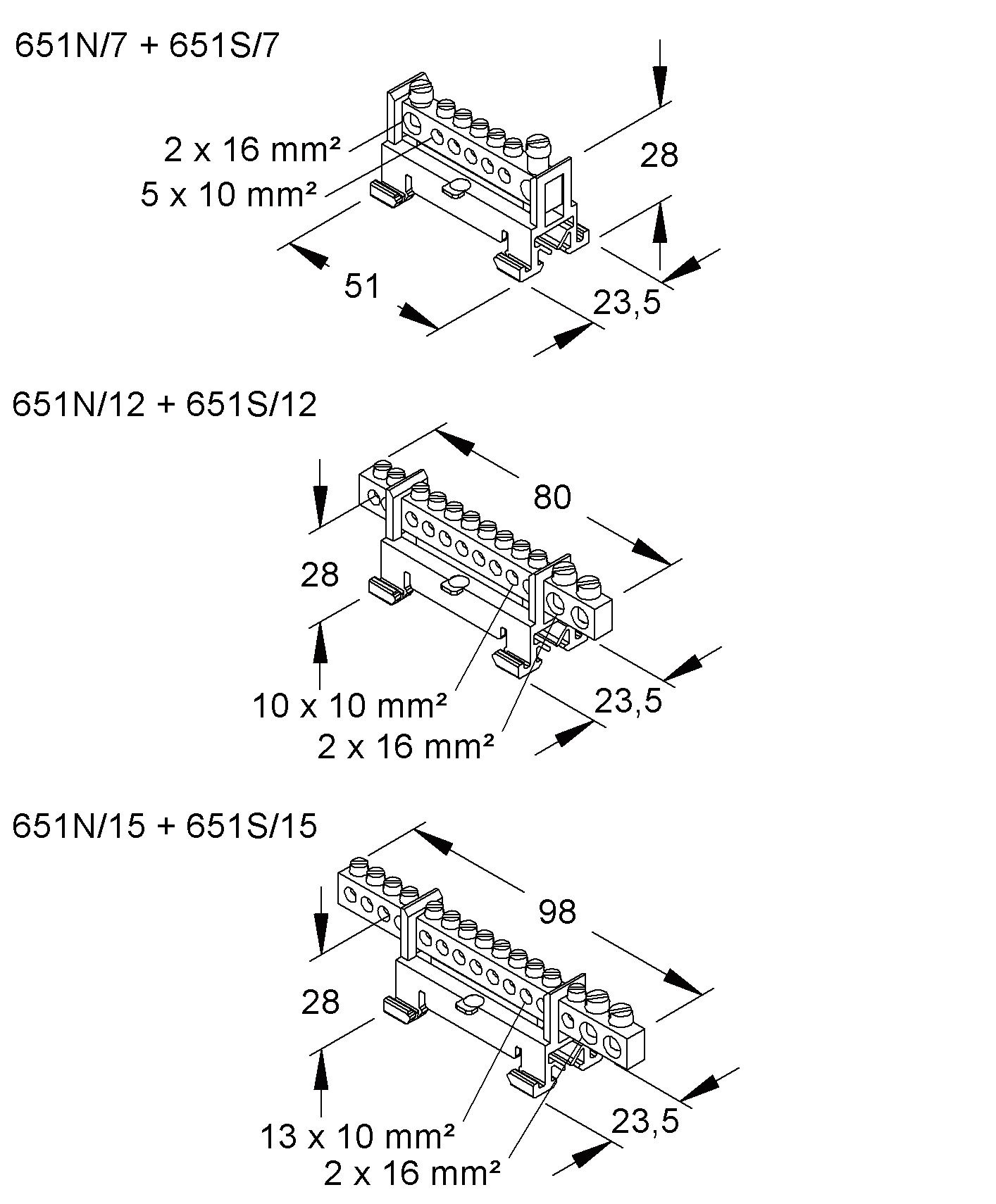 651N/7 + 651S/7

2 x 16 mm²
5 x 10 mm²
28
51
23,5

651N/12 + 651S/12

80
28
10 x 10 mm²
2 x 16 mm²
23,5

651N/15 + 651S/15

98
28
13 x 10 mm²
2 x 16 mm²
23,5