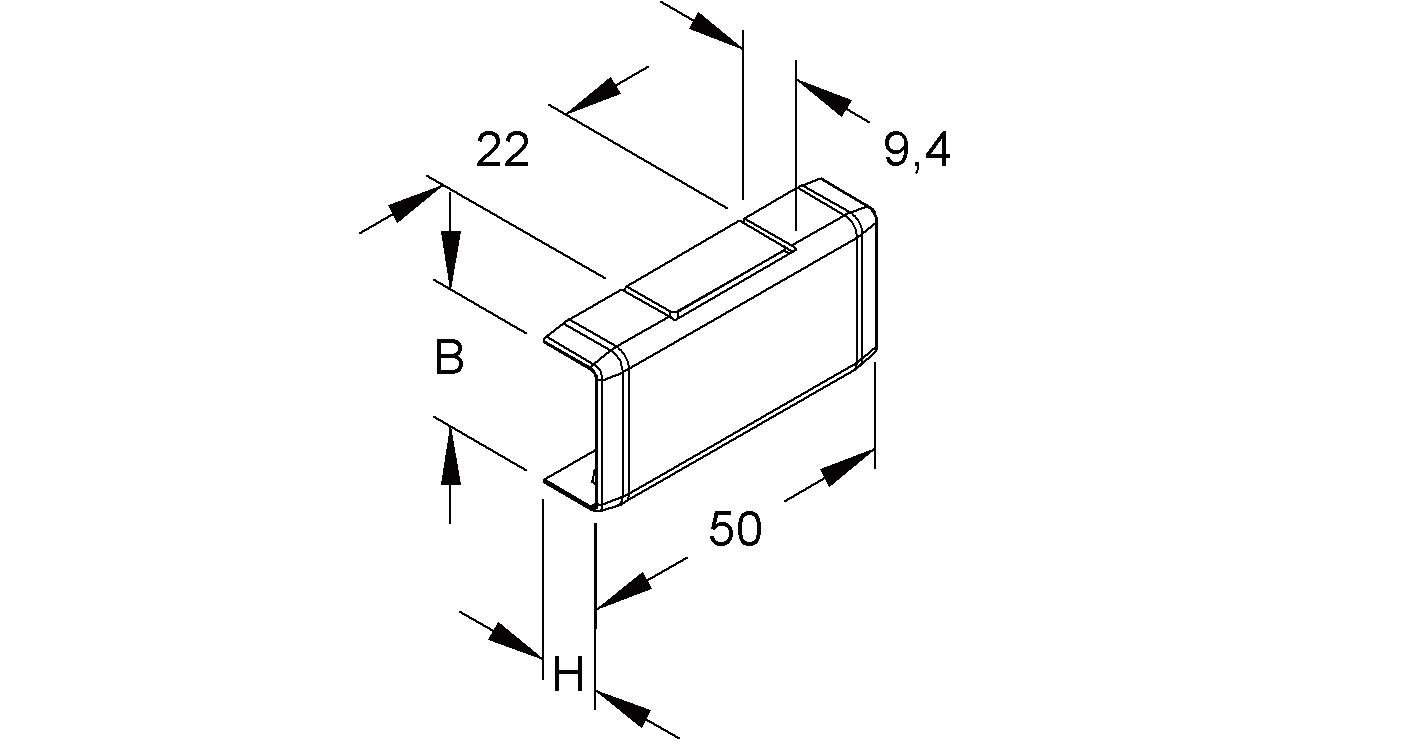 22

9,4

B

50

H