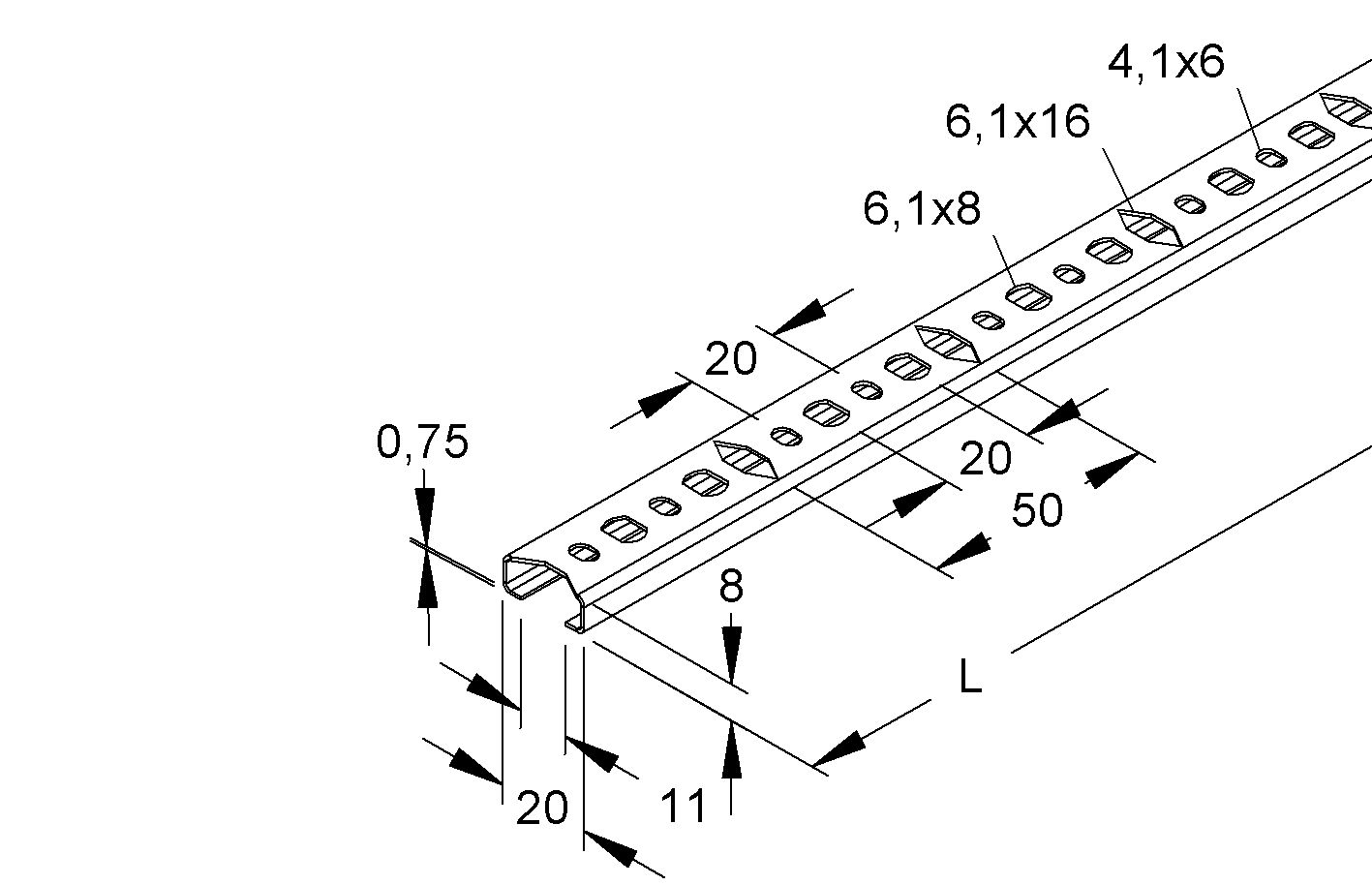 4,1x6
6,1x16
6,1x8
20
0,75
20
50
8
L
20
11