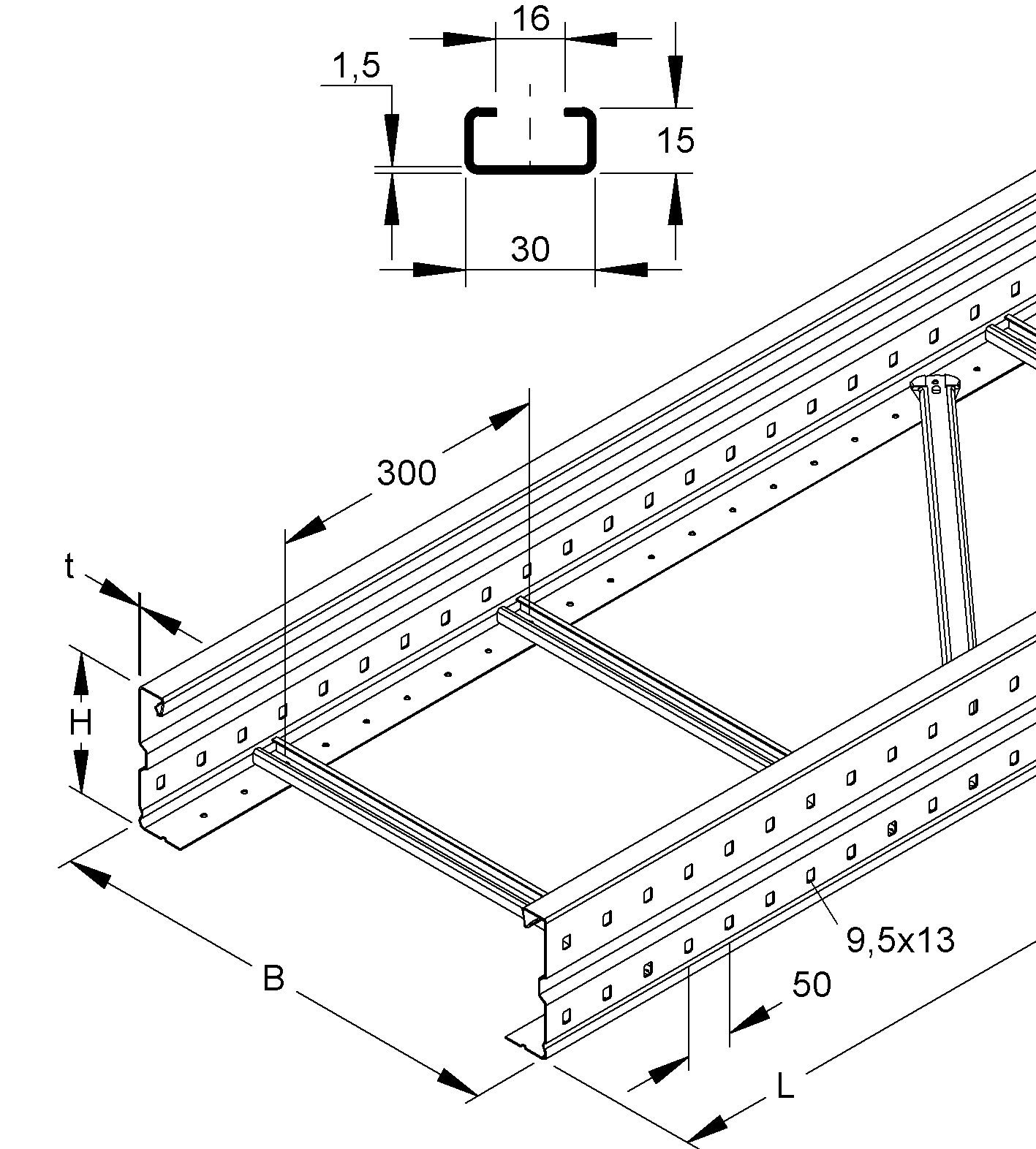 16
1,5
15
30
300
t
H
B
9,5x13
50
L