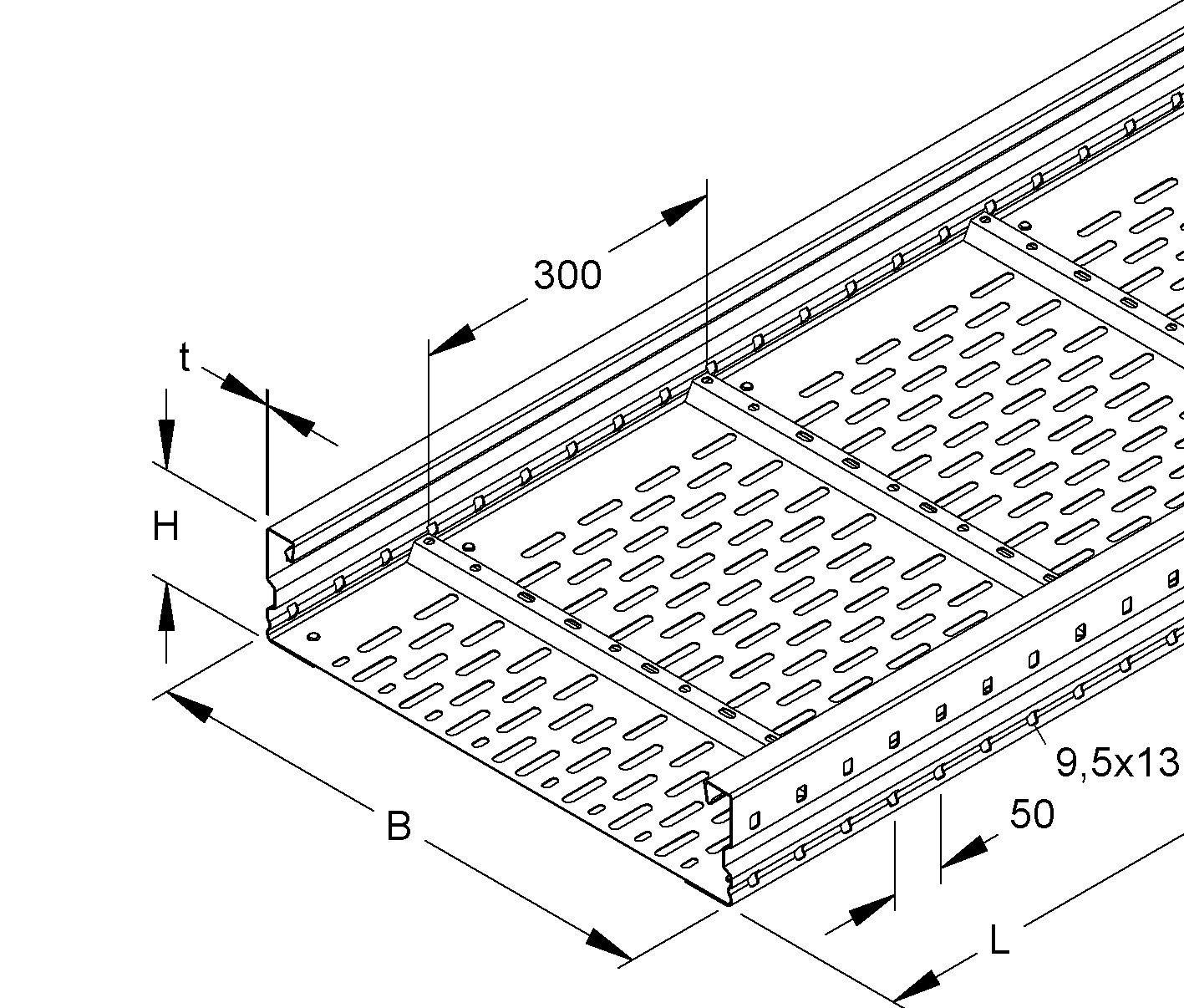 300
t
H
B
9,5x13
50
L