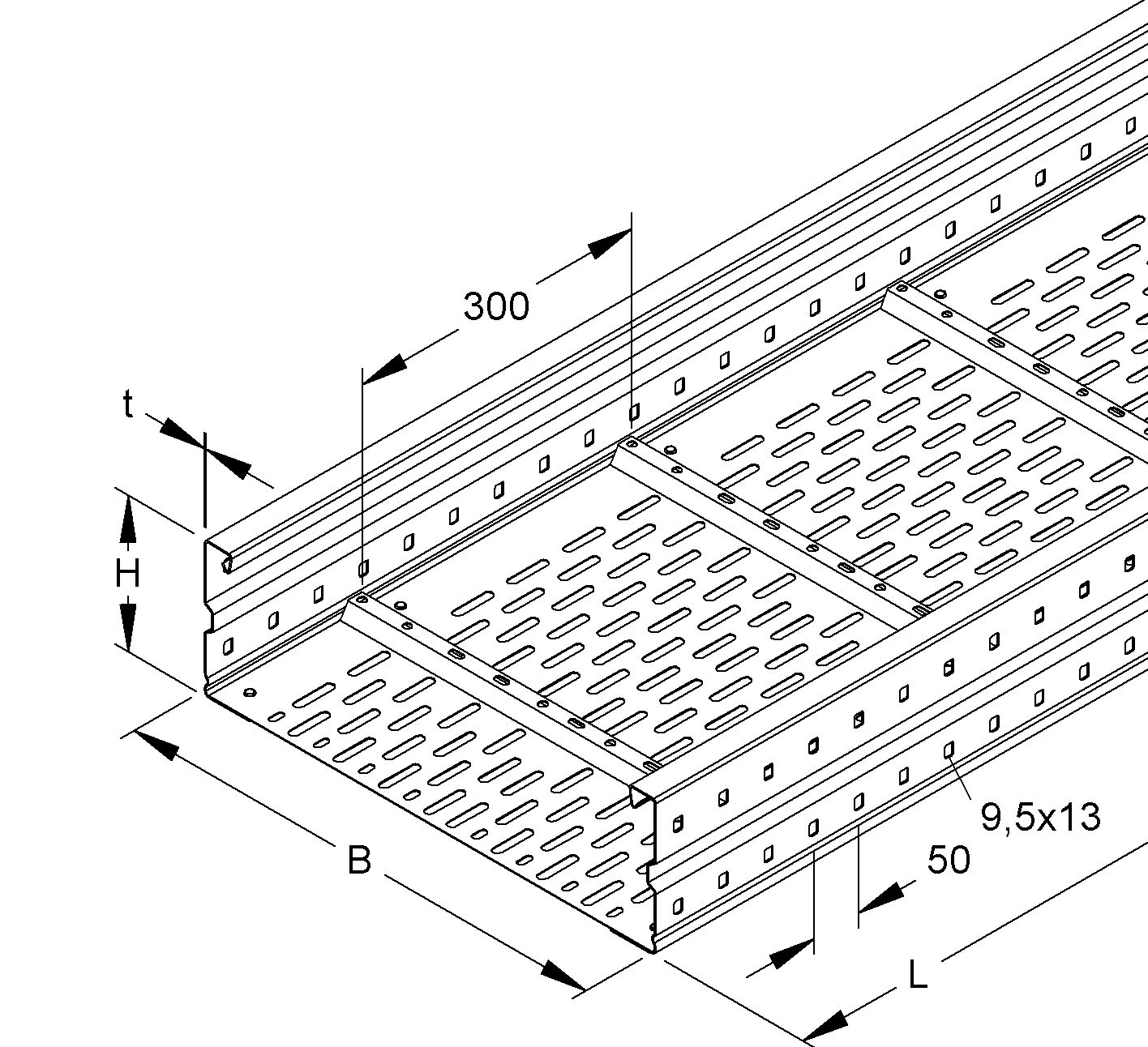 300

t

H

B

9,5x13

50

L