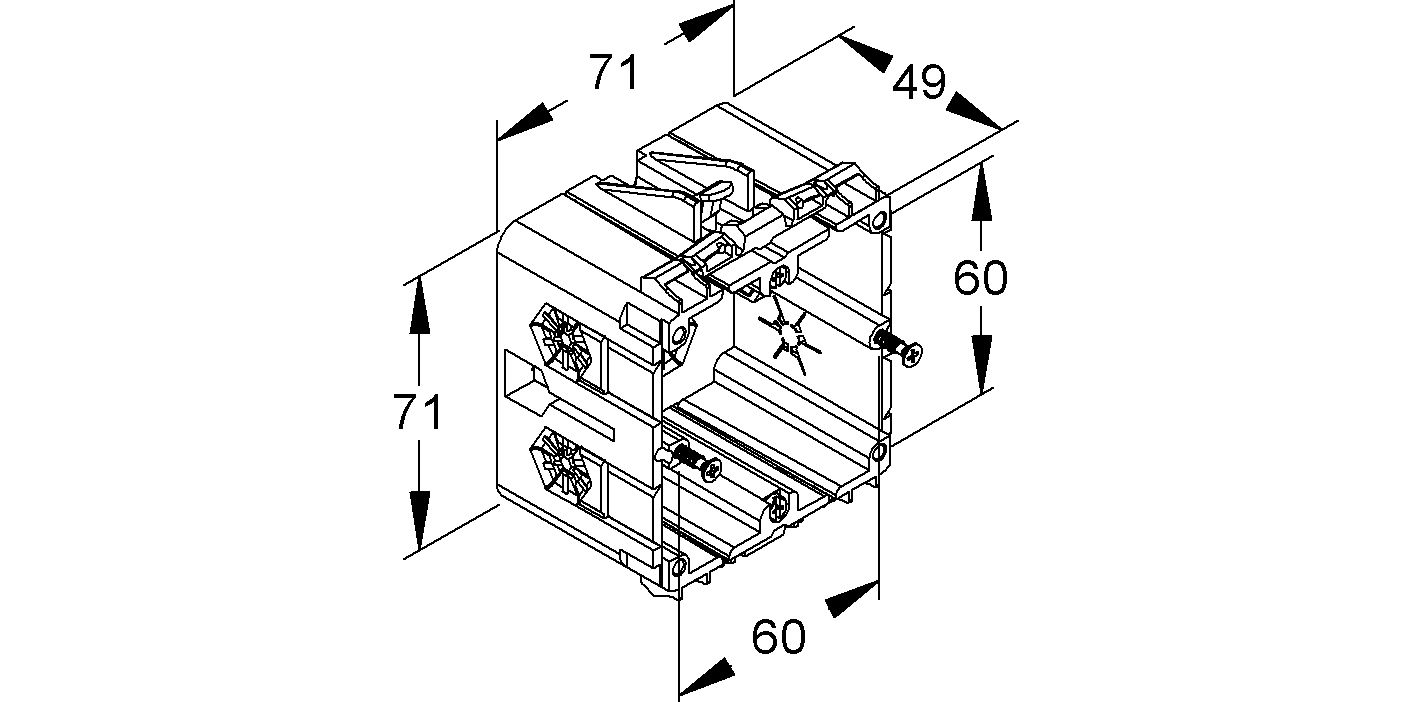 71
49
60
71
60