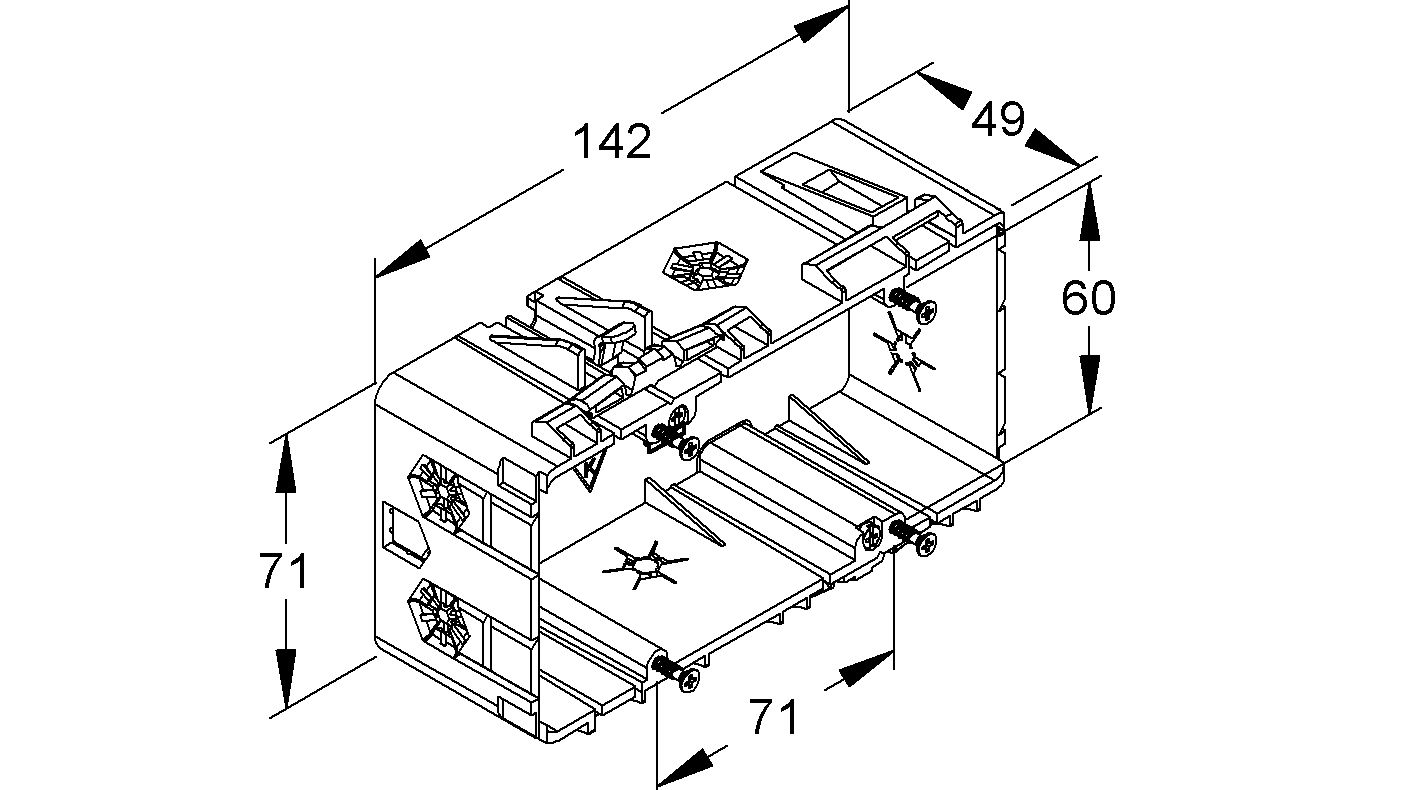 142
49
60
71
71