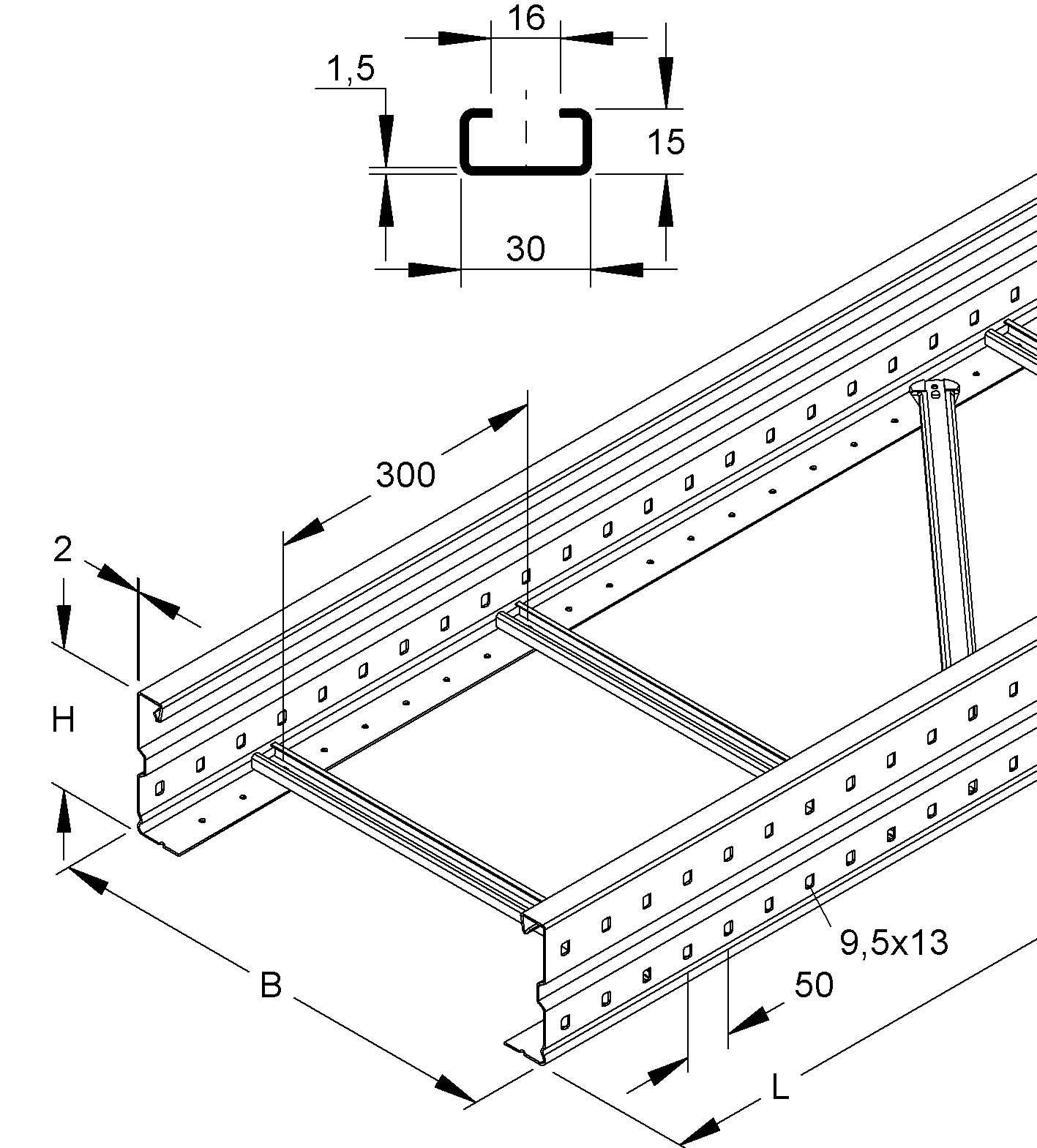 16
1,5
15
30
300
2
H
B
9,5x13
50
L