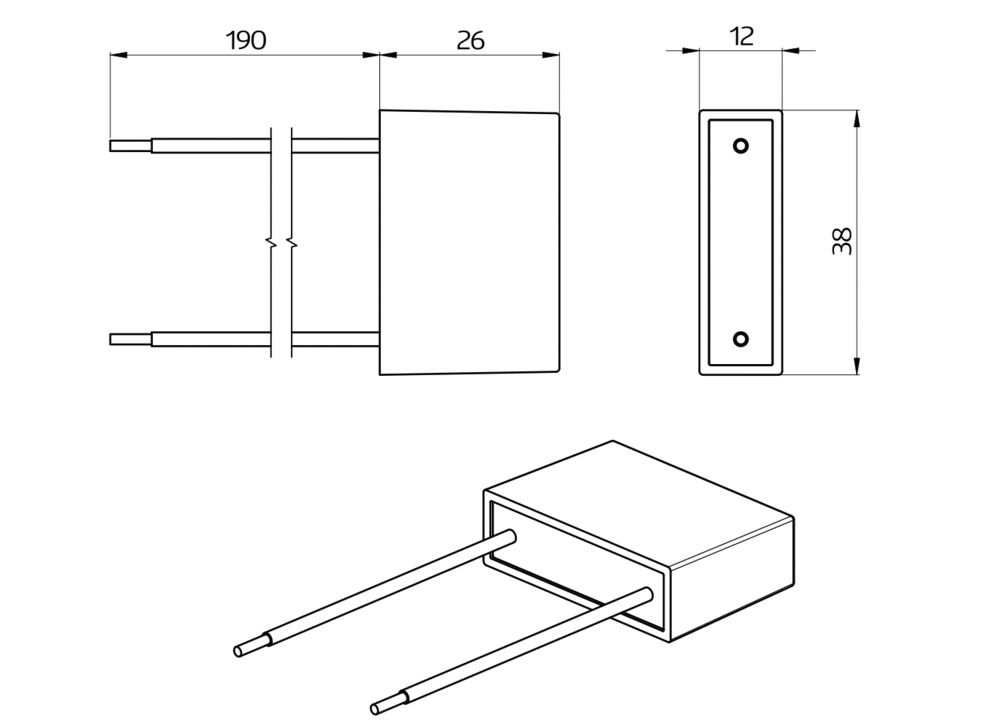 190

26

12

38