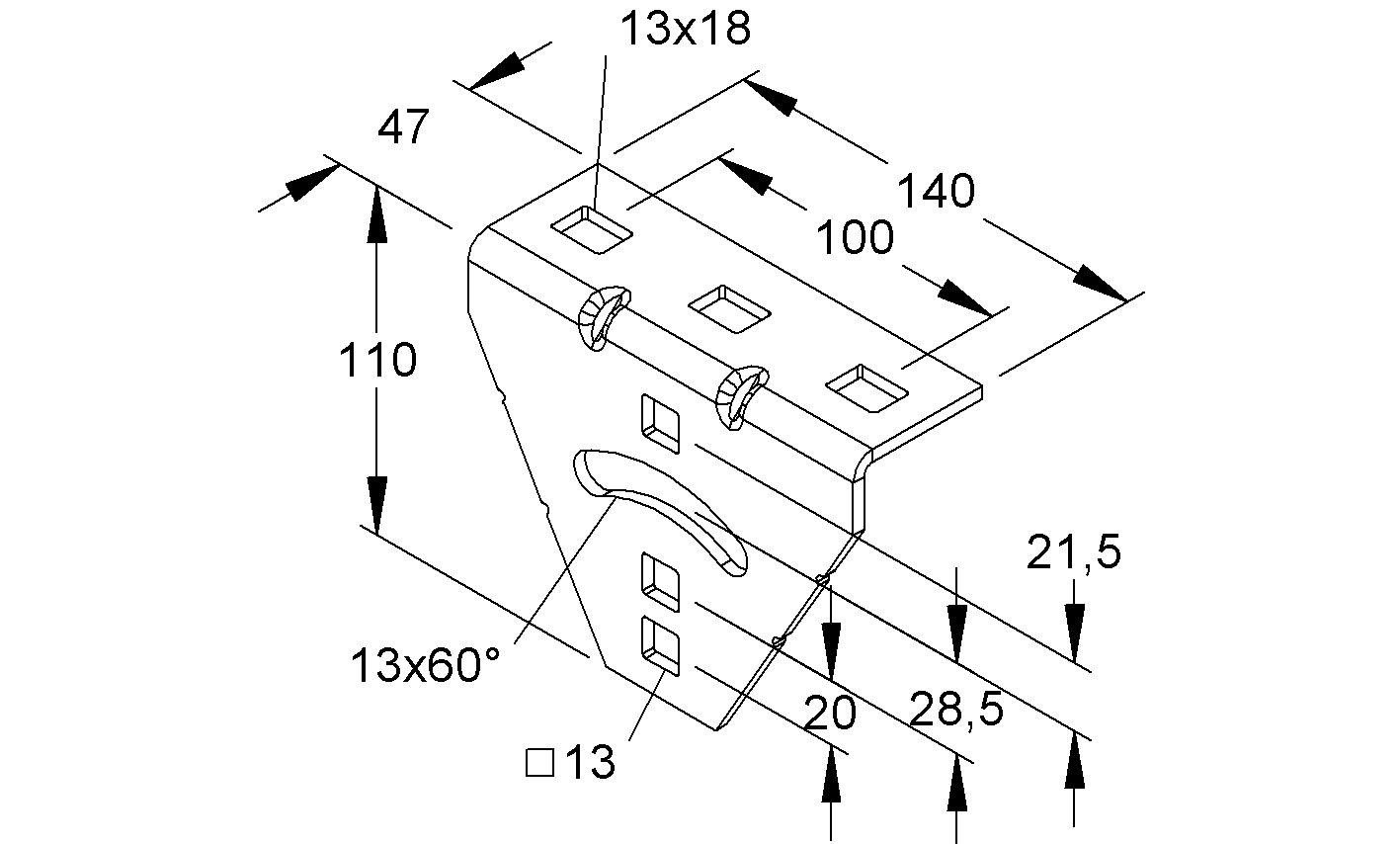 13x18

47

140

100

110

21,5

13x60°

20

28,5

□13