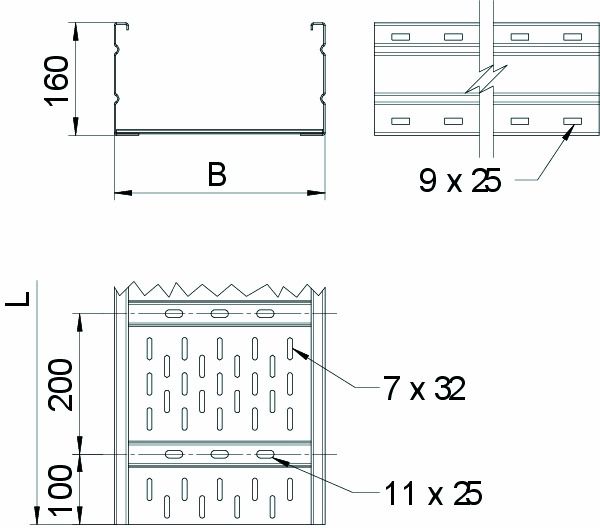 160

B

9 x 25

L

200

100

7 x 32

11 x 25