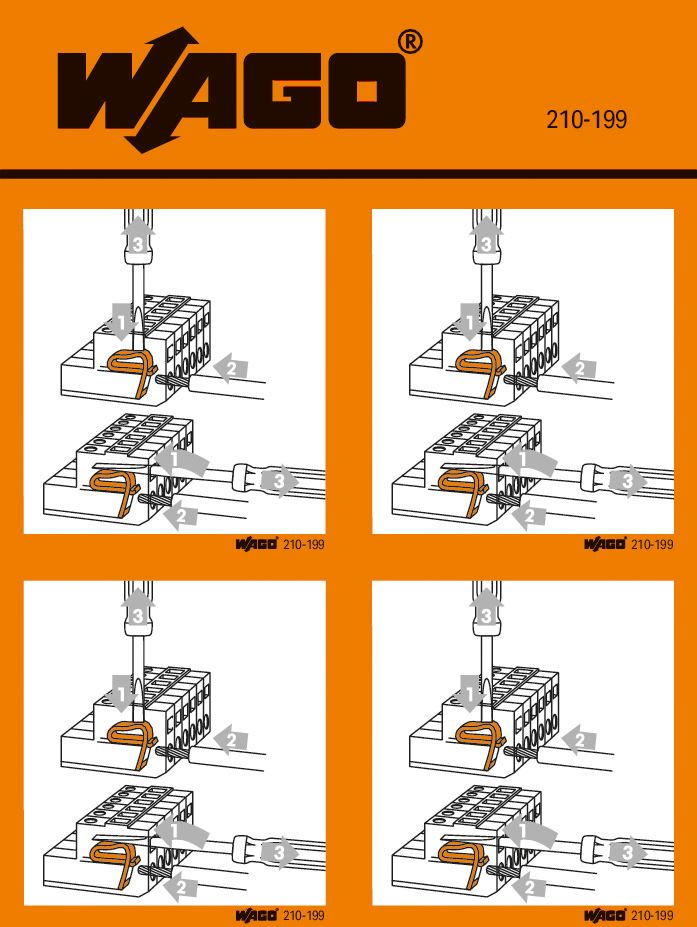 WAGO®

210-199

3
1
2
1
3
2

WAGO 210-199

3
1
2
1
3
2

WAGO 210-199

3
1
2
1
3
2

WAGO 210-199

3
1
2
1
3
2

WAGO 210-199