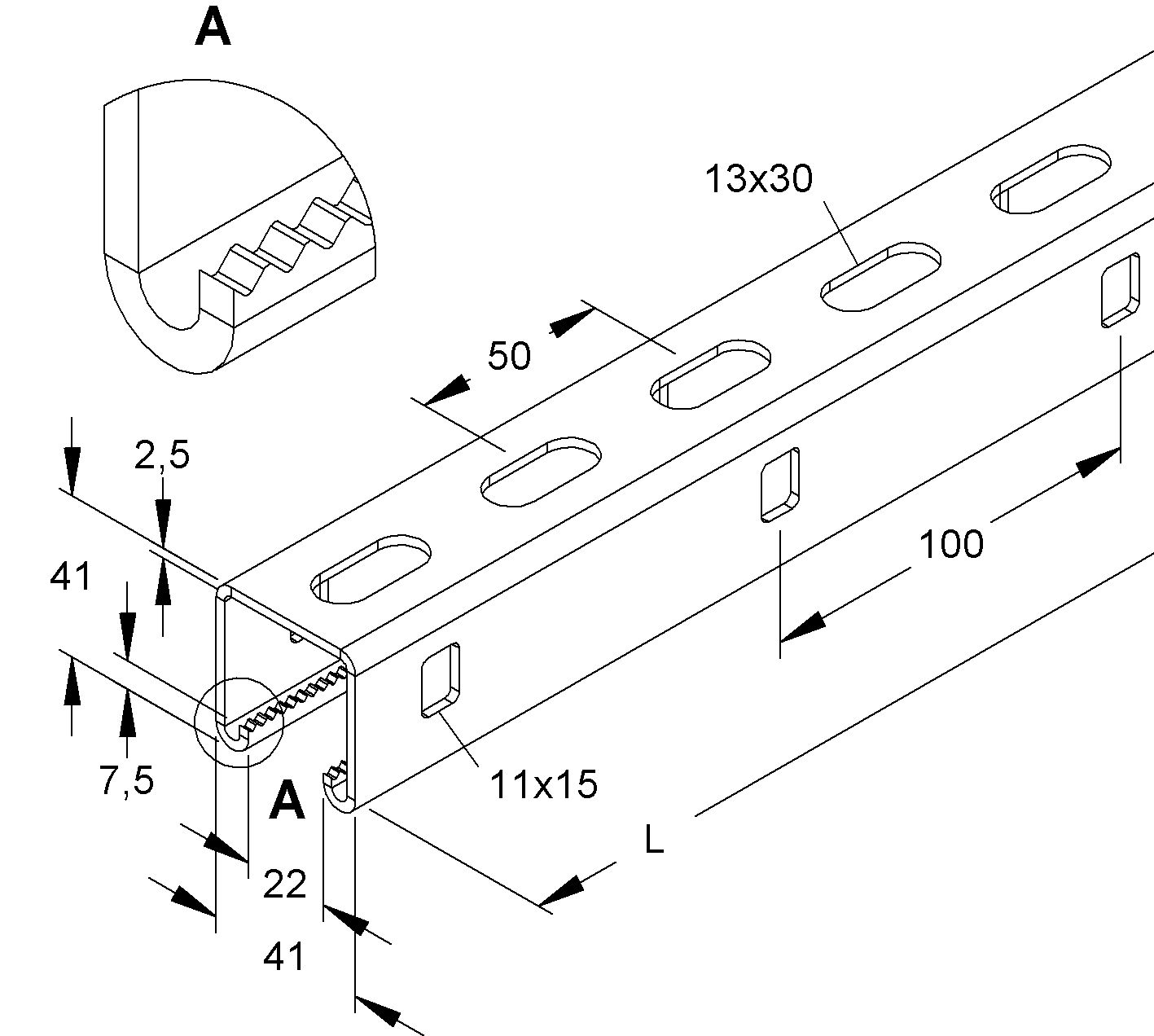 A

13x30

50

2,5

41

100

7,5

A

11x15

L

22

41