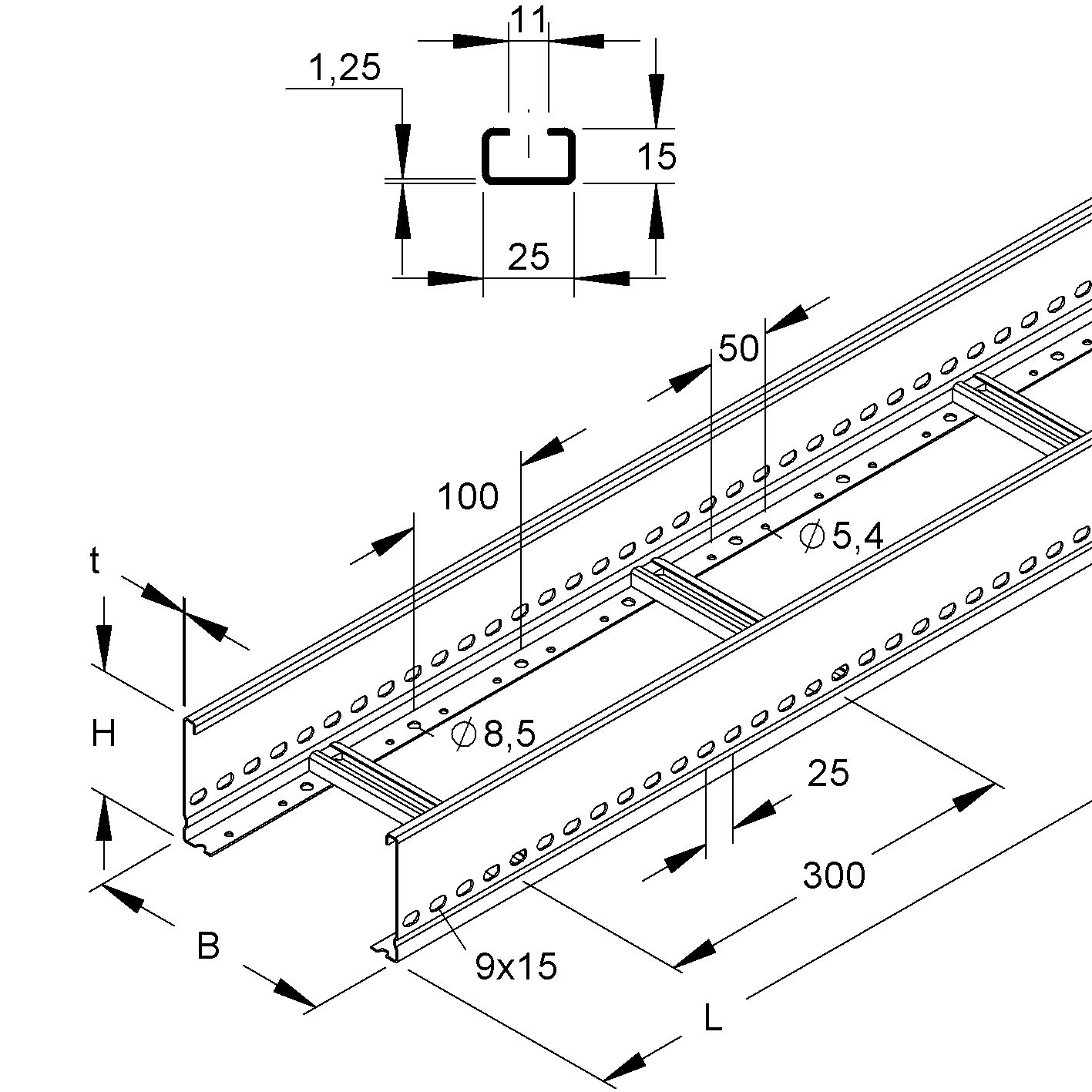 11

1,25

15

25

50

100

$\varnothing$5,4

t

H

$\varnothing$8,5

25

300

B

9x15

L