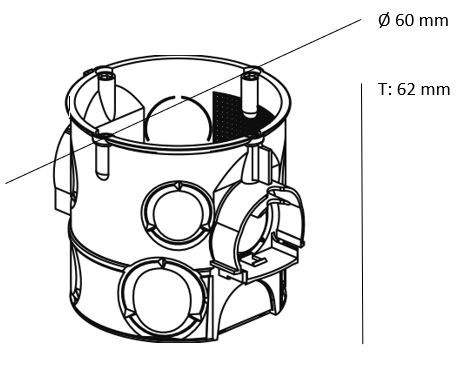 Ø 60 mm

T: 62 mm