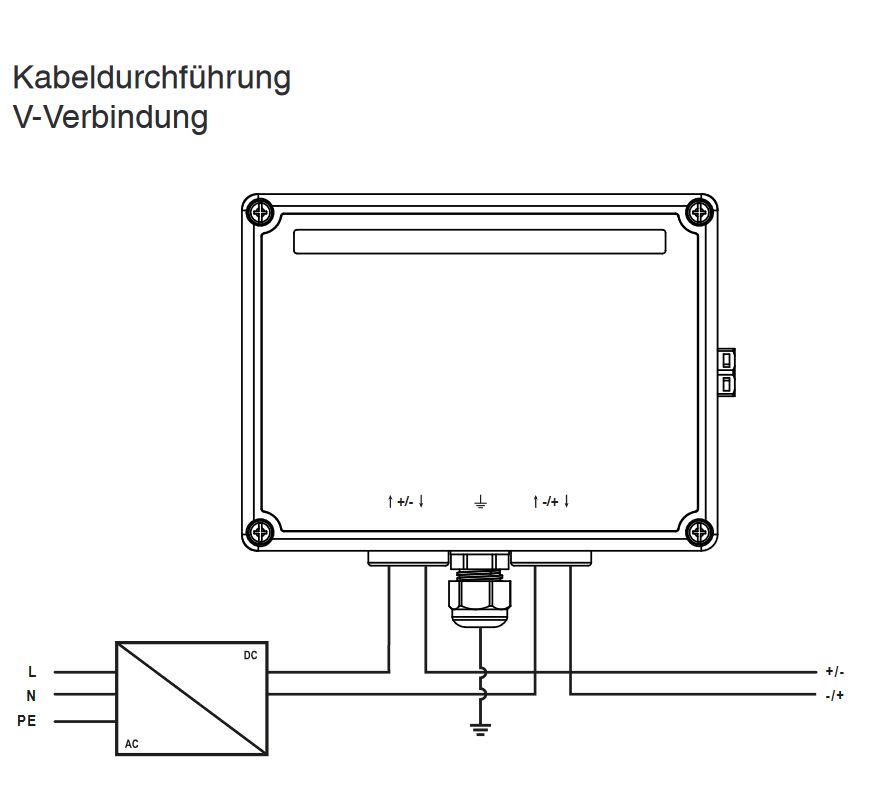 Kabeldurchführung
V-Verbindung

↑ +/- ↓

↑ -/+ ↓

DC

AC

L
N
PE

+/-
-/+