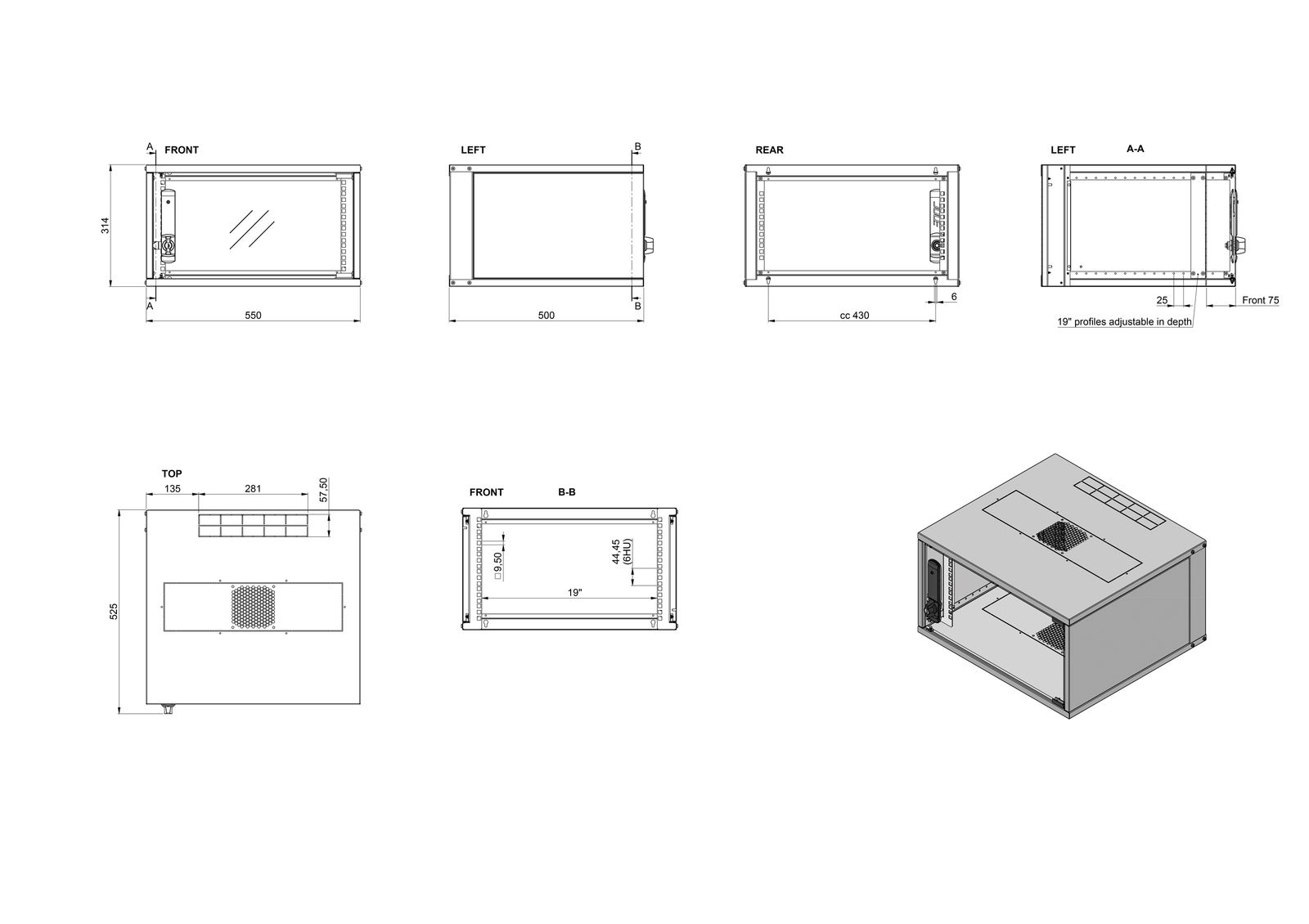 A FRONT

314

A

550

LEFT

B

B

500

REAR

6

cc 430

LEFT A-A

25

Front 75

19" profiles adjustable in depth

TOP

135 281 57,50

525

FRONT B-B

□9,50

44,45 (6HU)

19"