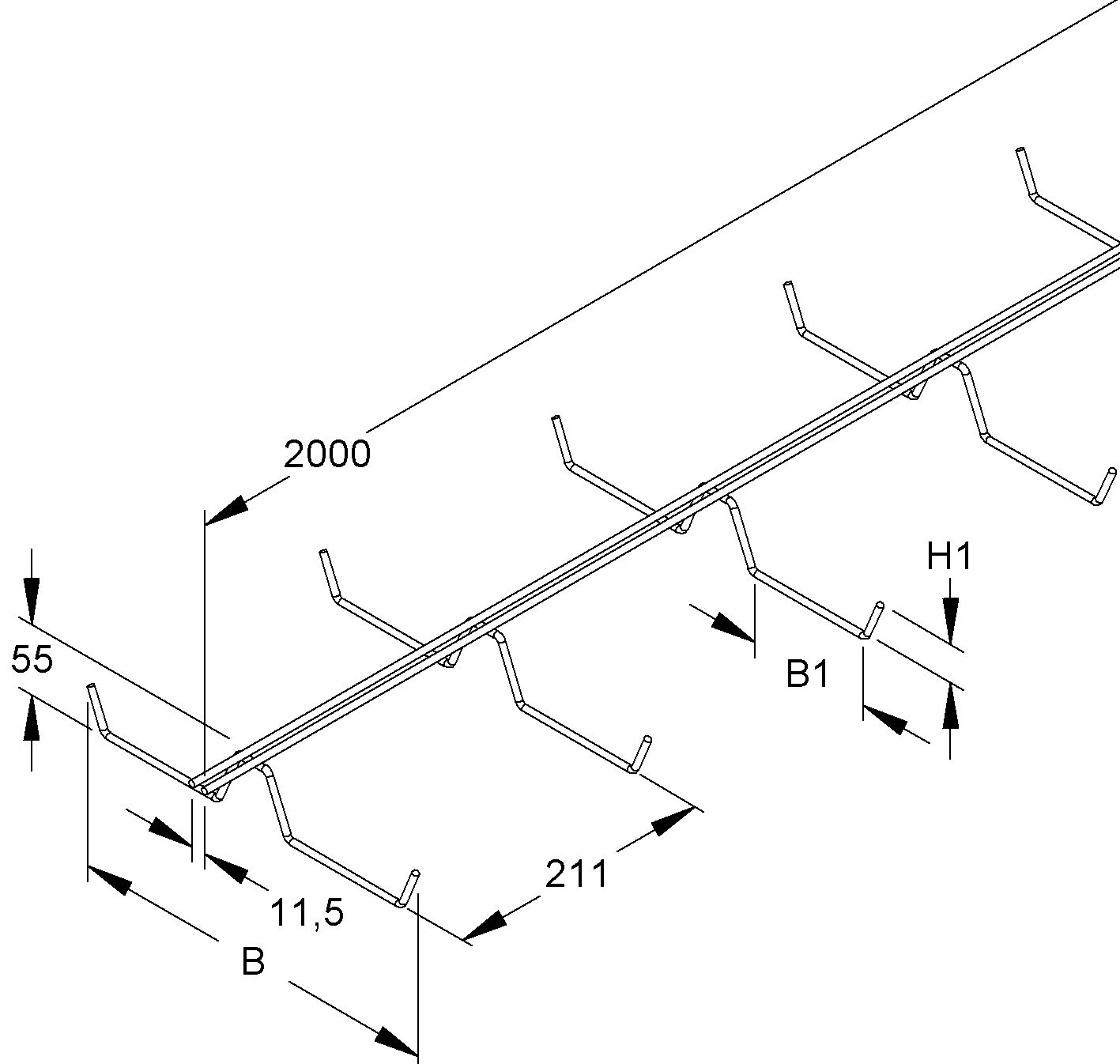 2000
H1
55
B1
211
11,5
B