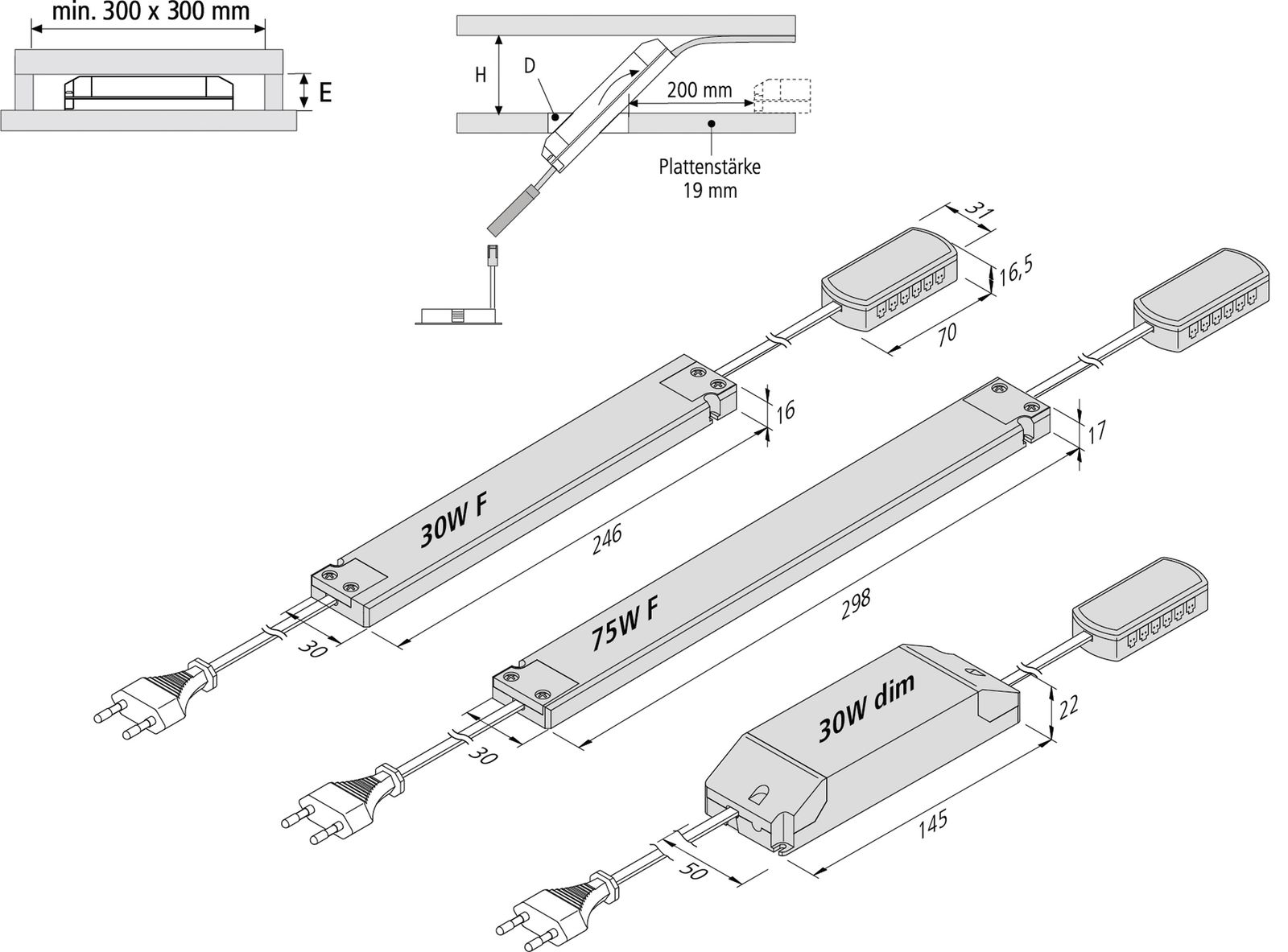 min. 300 x 300 mm

E

H

D

200 mm

Plattenstärke
19 mm

31

16,5

70

16

246

30W F

30

17

298

75W F

30

22

30W dim

145

50