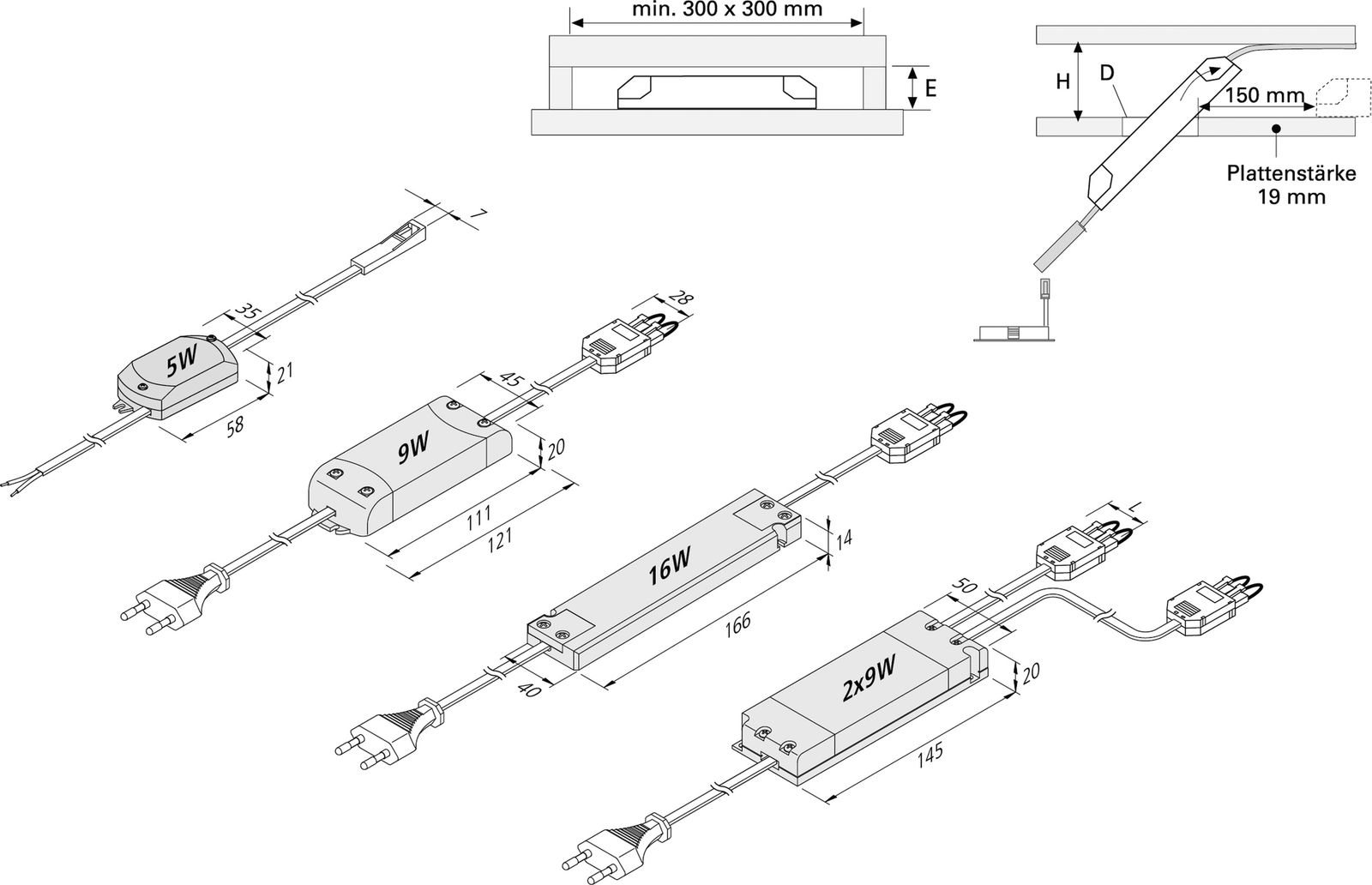 min. 300 x 300 mm

E

H

D

150 mm

Plattenstärke
19 mm

7

35

5W

21

58

28

45

9W

20

111

121

16W

14

166

40

L

50

2x9W

20

145