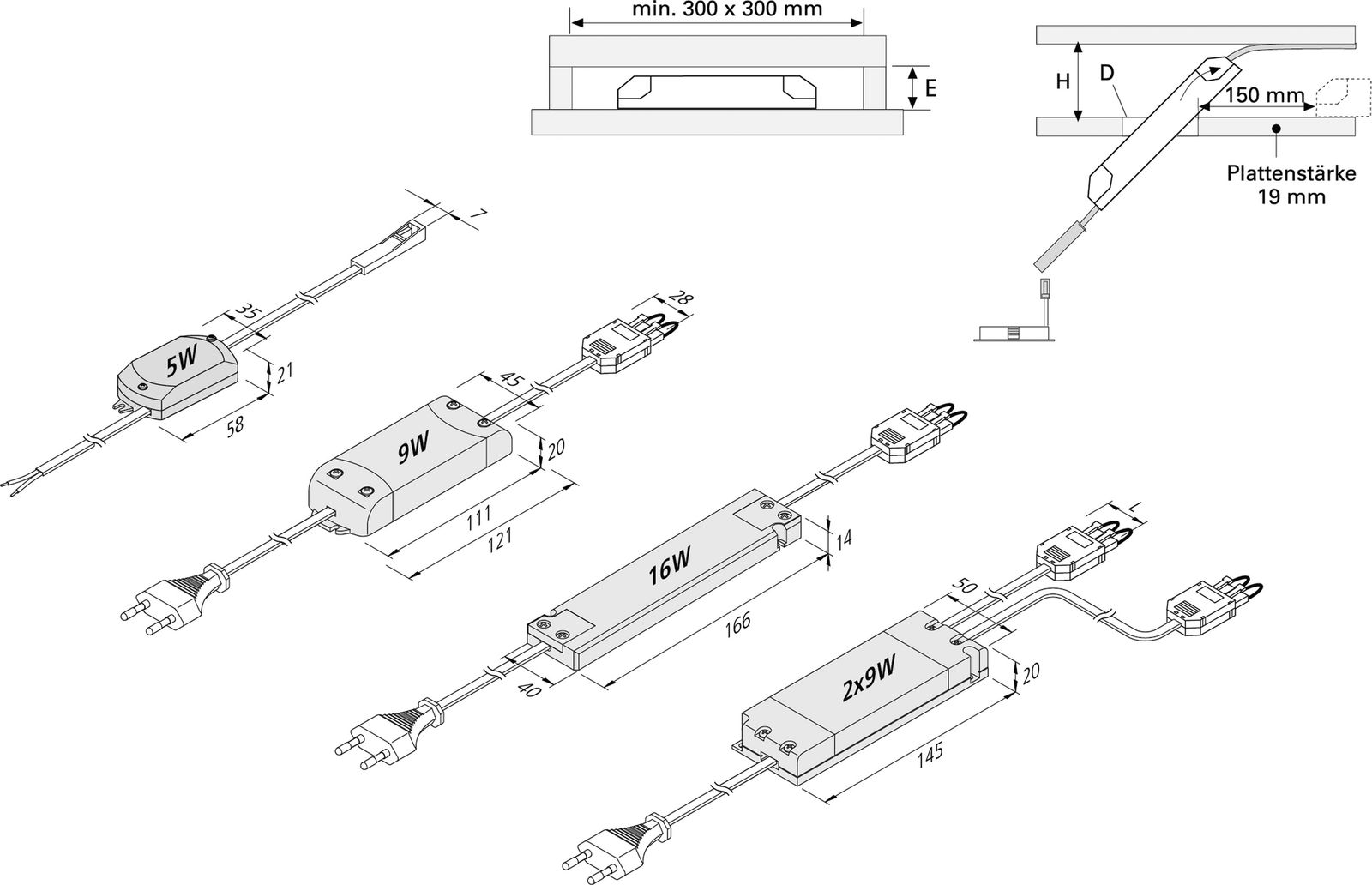 min. 300 x 300 mm

E

H

D

150 mm

Plattenstärke
19 mm

7

35

5W

21

58

28

45

9W

20

111

121

16W

14

166

40

L

50

2x9W

20

145