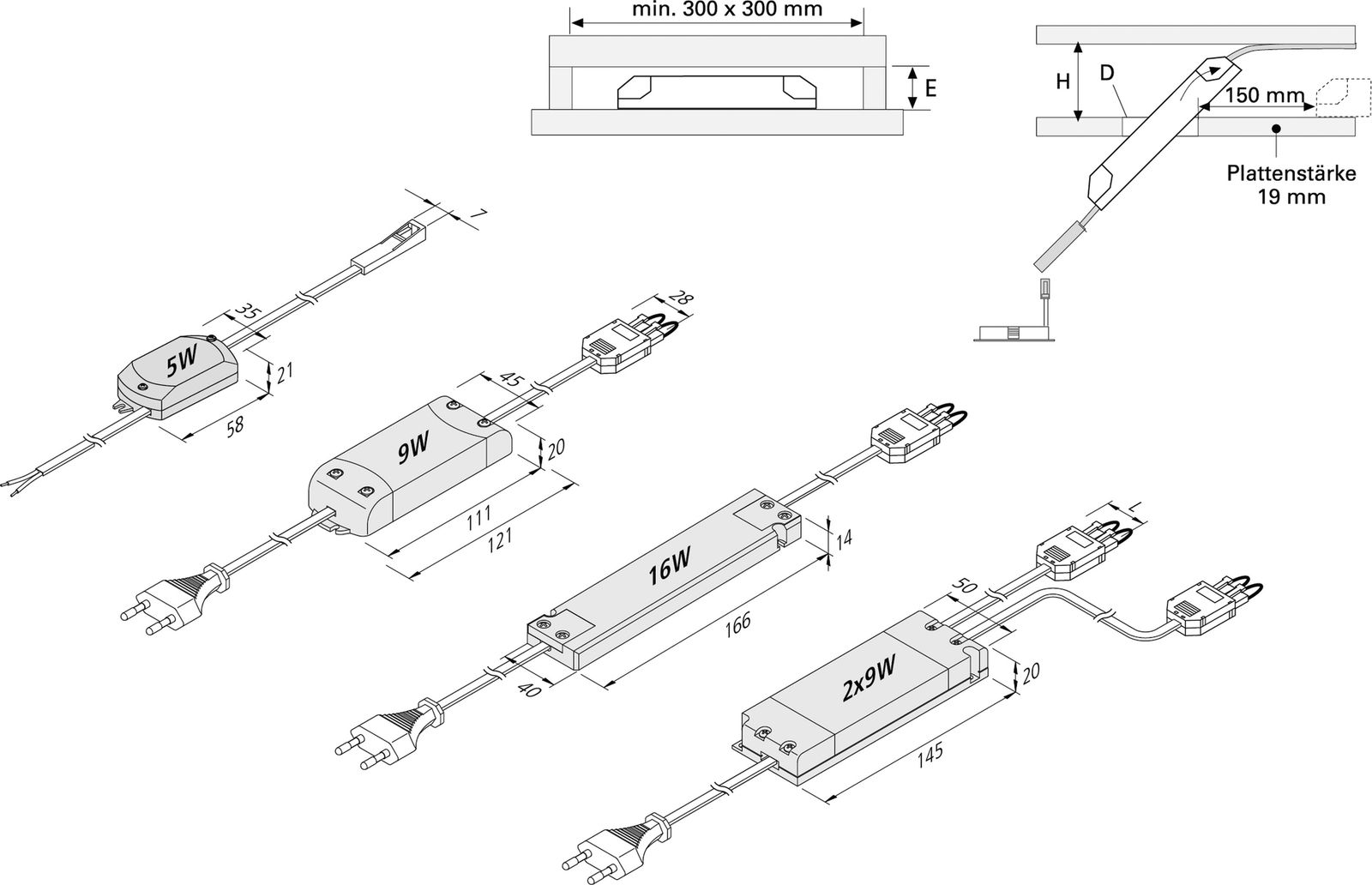 min. 300 x 300 mm

E

H

D

150 mm

Plattenstärke
19 mm

7

35

5W

21

58

28

45

9W

20

111

121

16W

14

166

40

L

50

2x9W

20

145