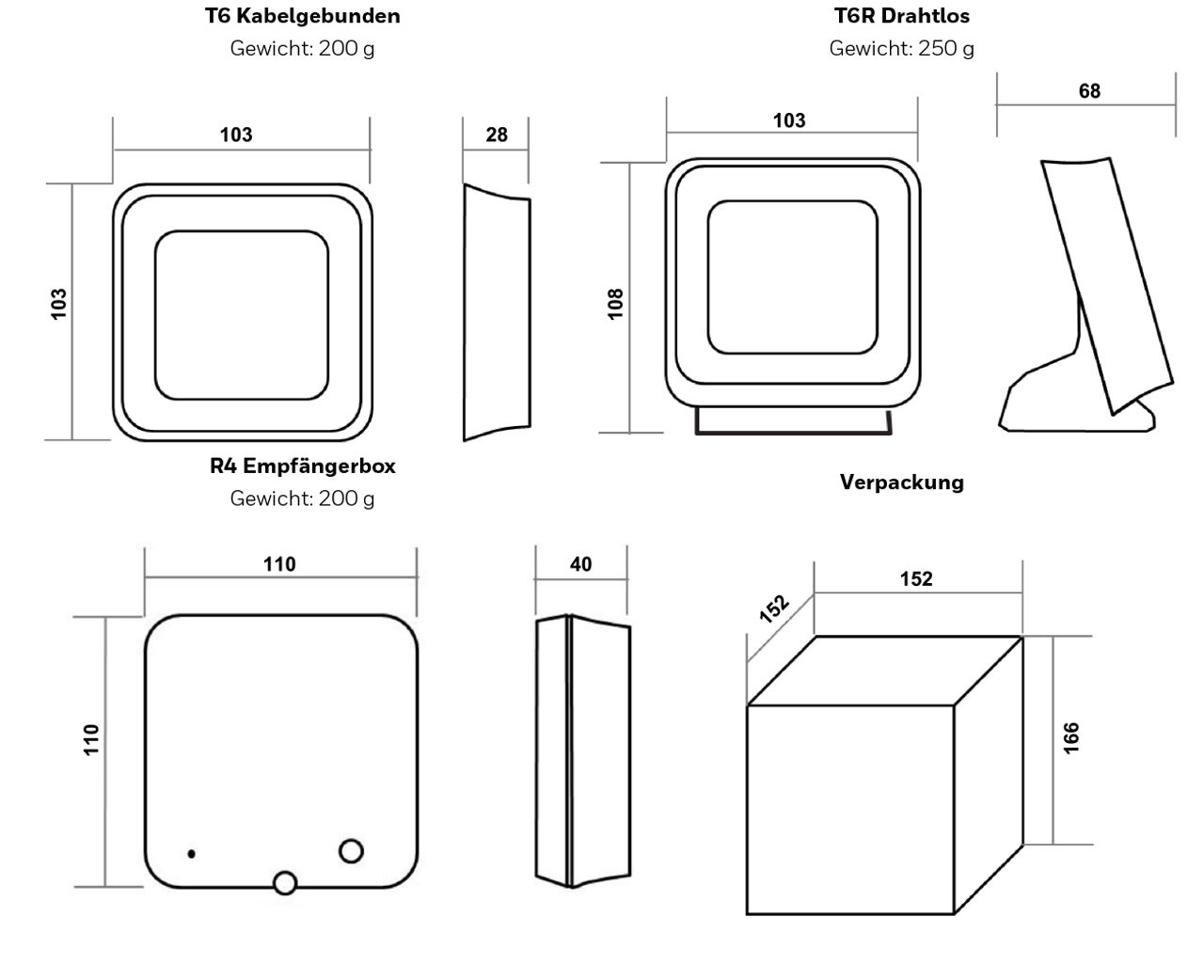 T6 Kabelgebunden
Gewicht: 200 g

103

103

28

T6R Drahtlos
Gewicht: 250 g

103

108

68

R4 Empfängerbox
Gewicht: 200 g

110

110

40

Verpackung

152

152

166