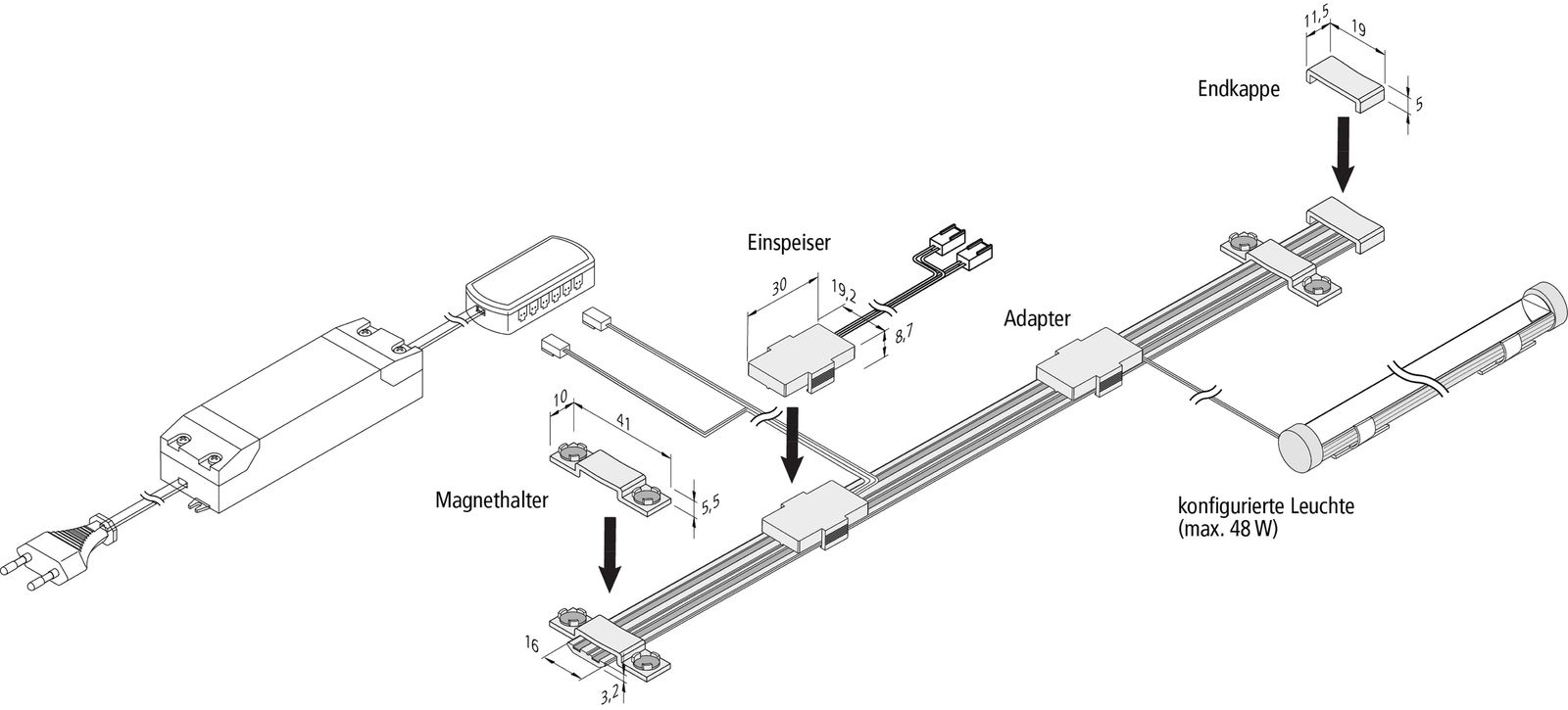 11,5
19
Endkappe
5

Einspeiser
30
19,2
8,7

Adapter

10
41
Magnethalter
5,5

konfigurierte Leuchte
(max. 48 W)

16
3,2