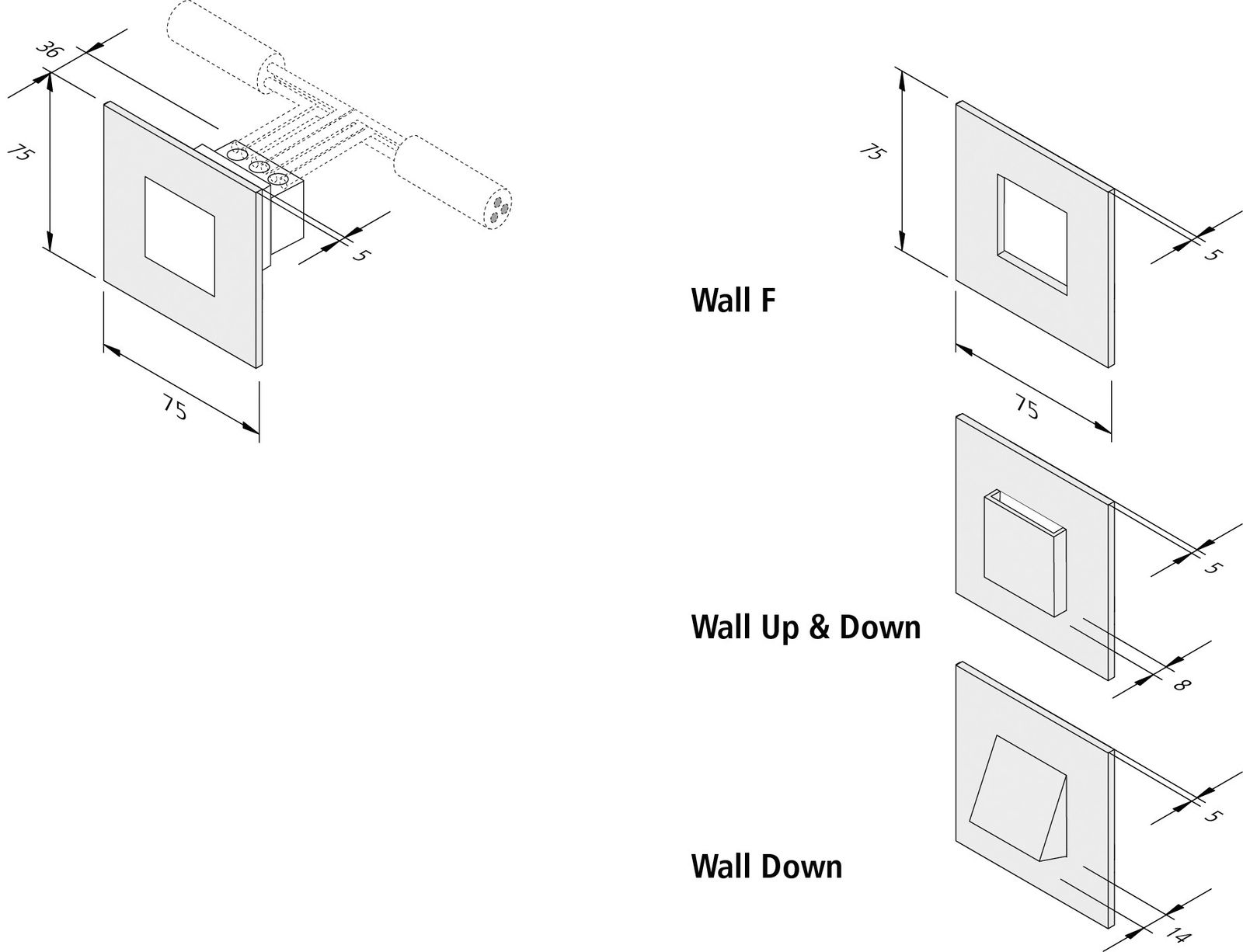 36

75

5

75

75

5

Wall F

75

5

Wall Up & Down

8

5

Wall Down

14