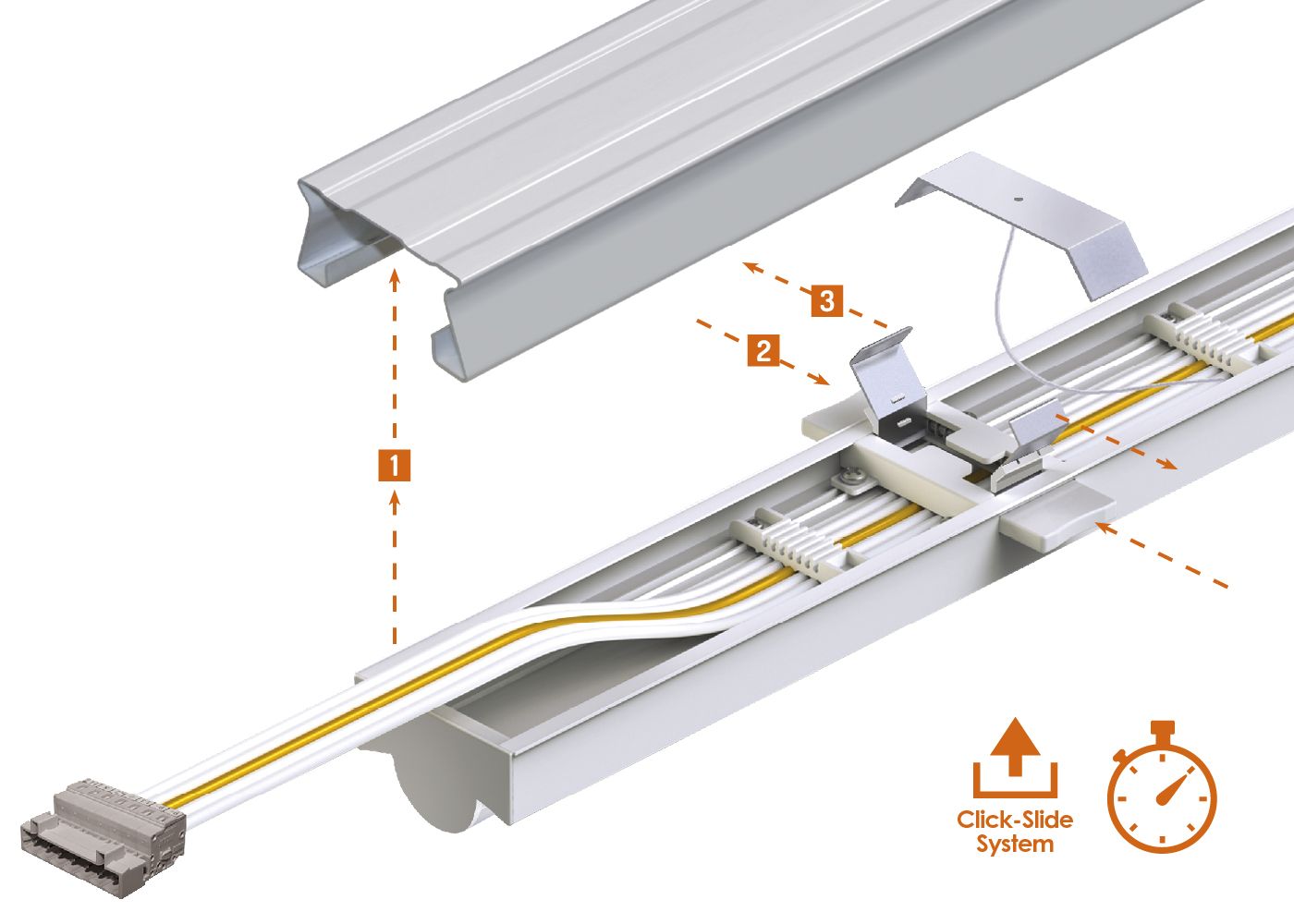 3
2
1
Click-Slide System