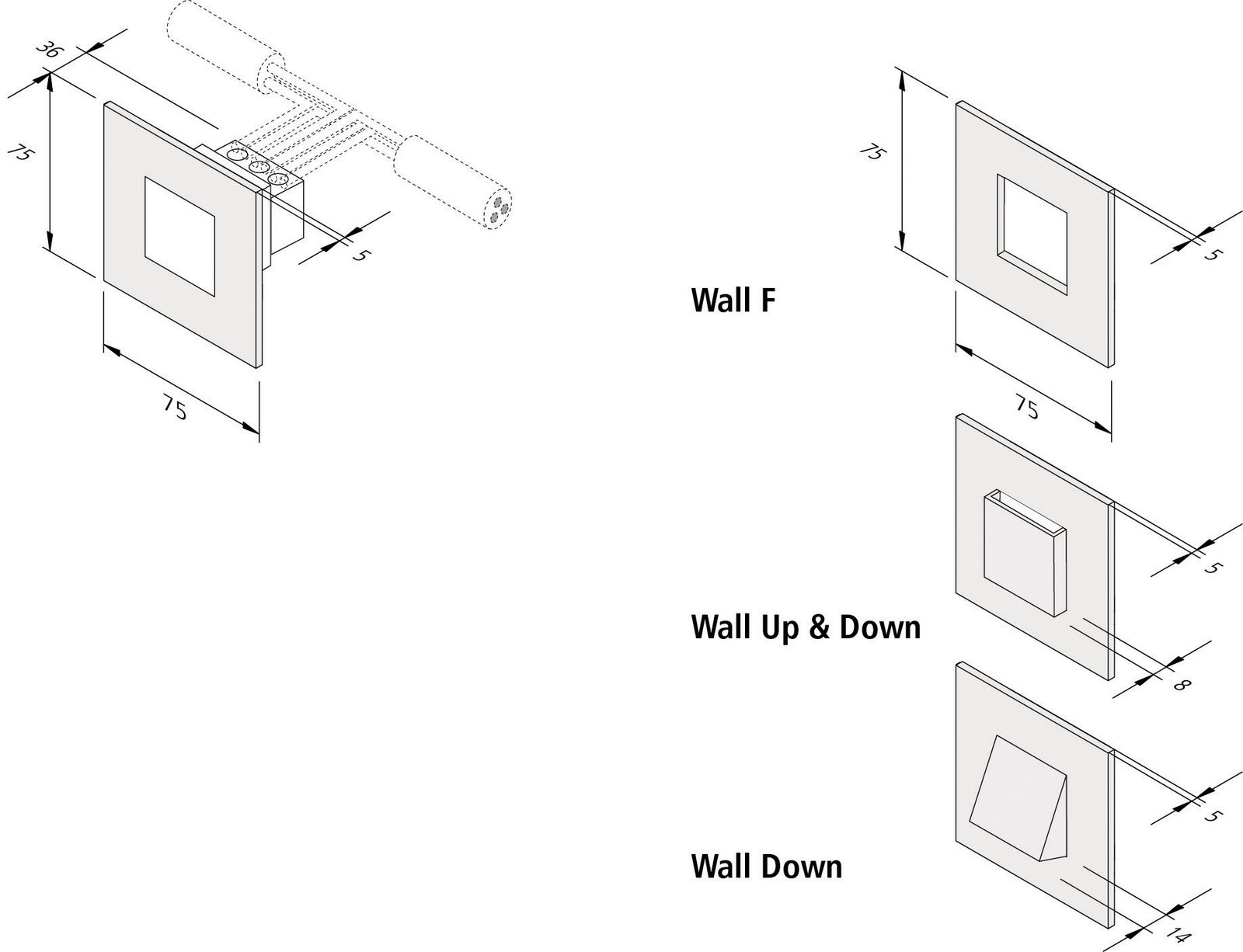 36
75
5
75

75
5
Wall F
75

5
Wall Up & Down
8

5
Wall Down
14