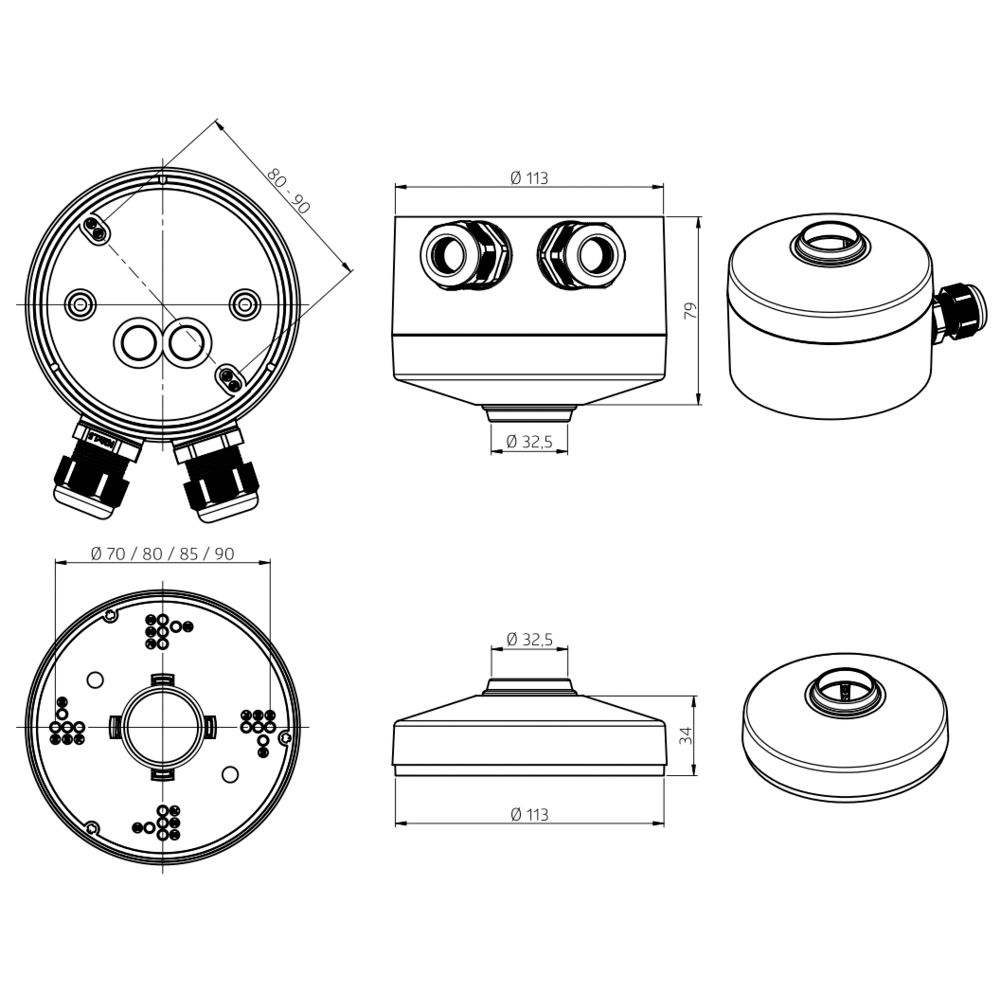 80 - 90

Ø 113

79

Ø 32,5

Ø 70 / 80 / 85 / 90

Ø 32,5

34

Ø 113