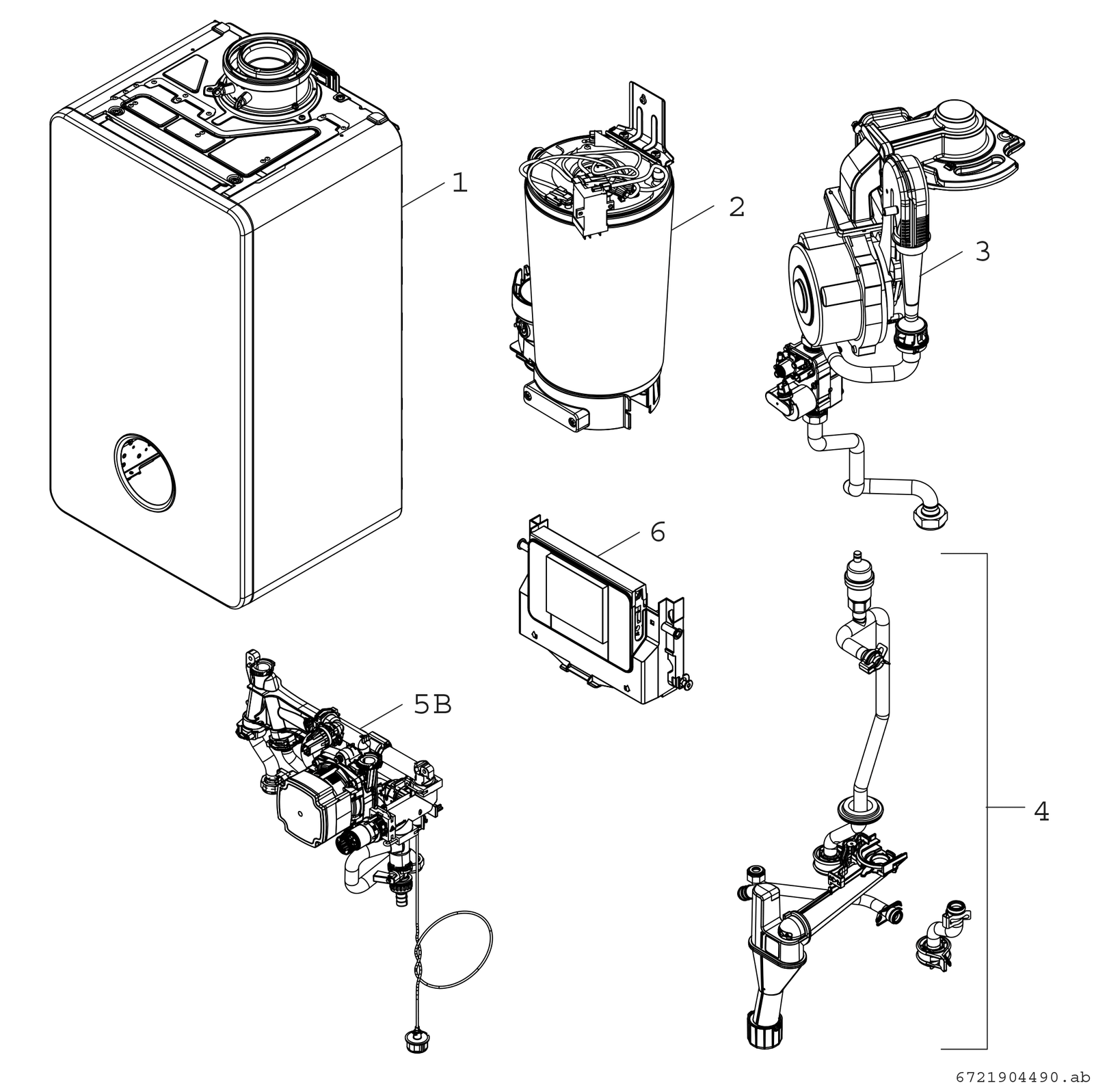 1
2
3
6
5B
4
6721904490.ab