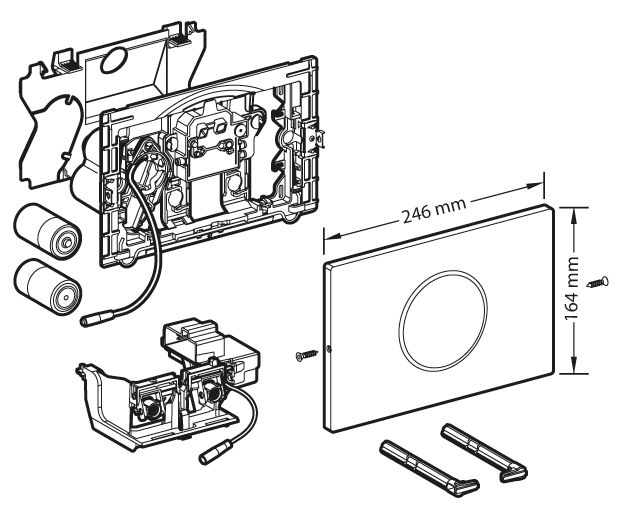 246 mm
164 mm