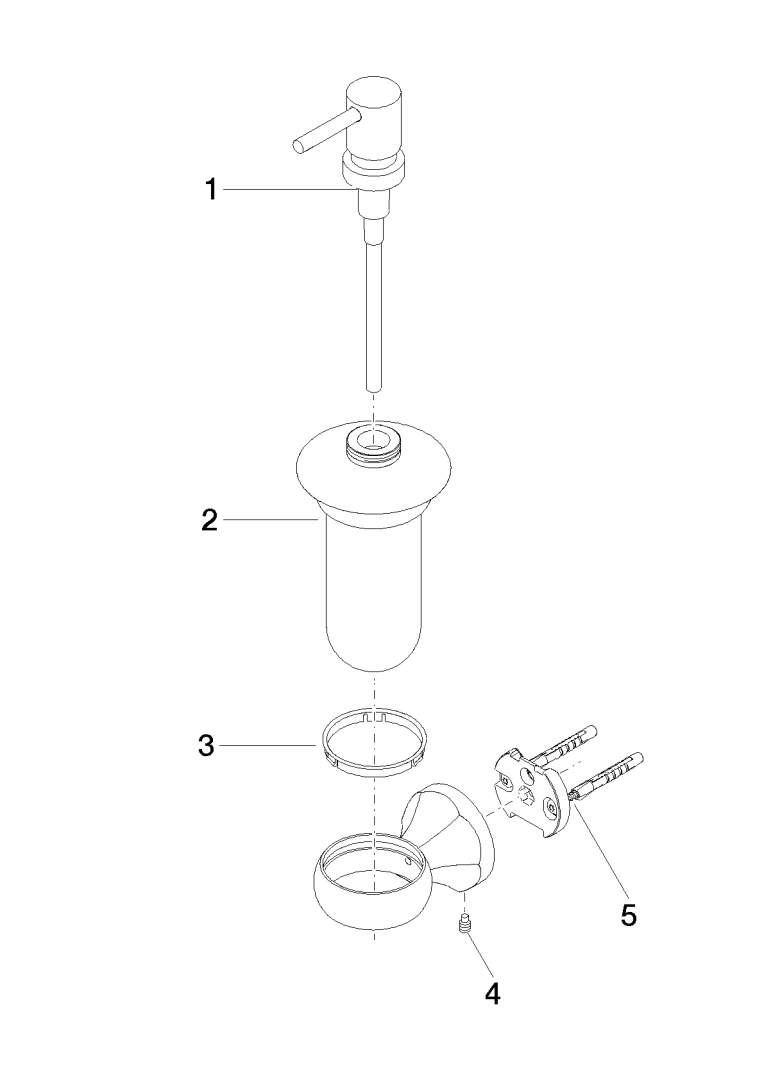 1

2

3

5

4