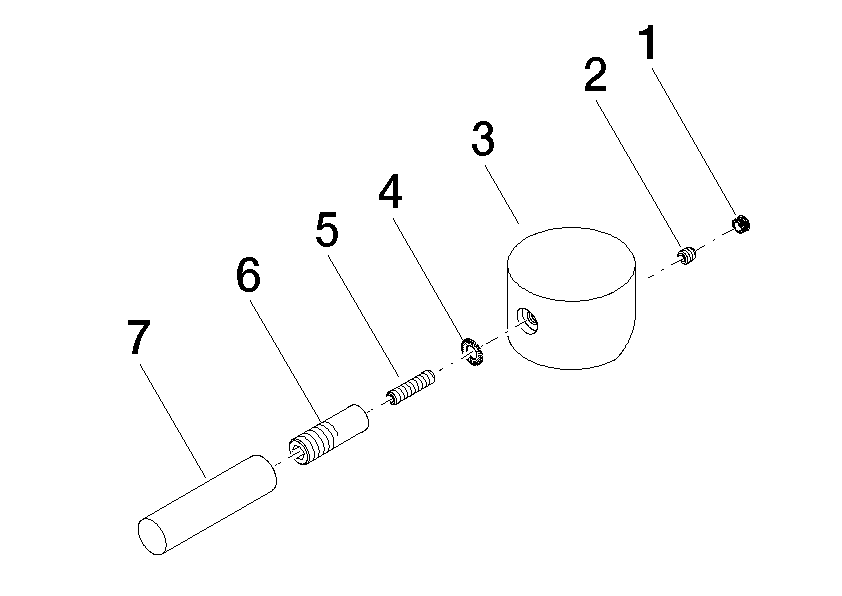 1
2
3
4
5
6
7