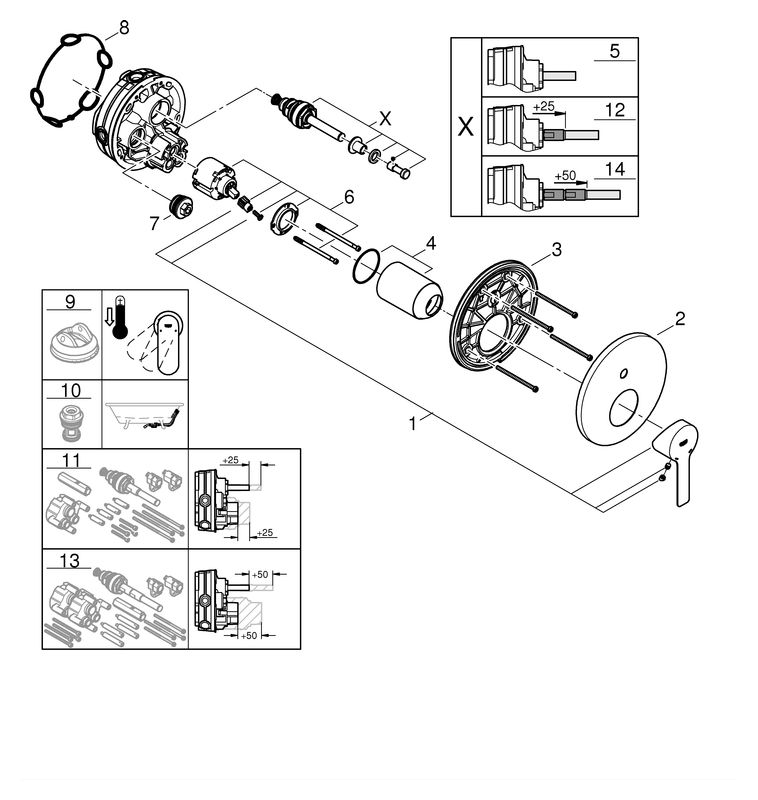 8
X
7
6
4
3
2
1
X
5
+25
12
+50
14
9
10
11
+25
+25
13
+50
+50