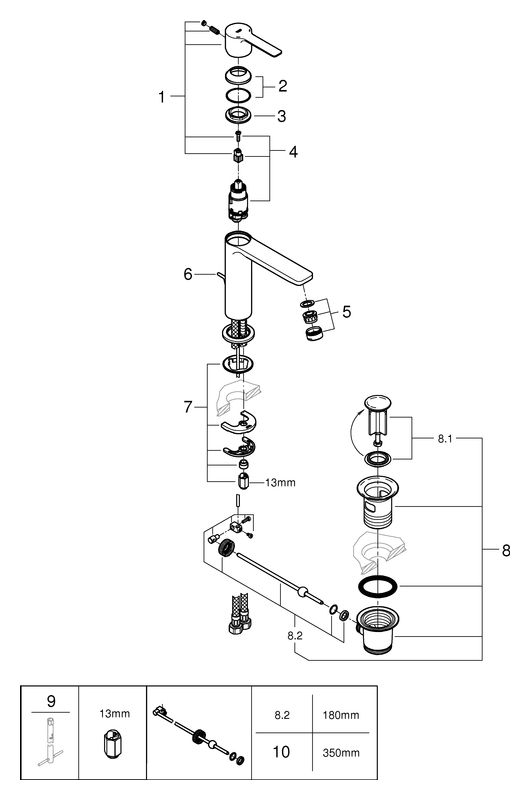 1
2
3
4
6
5
7
13mm
8.1
8
8.2

| 9 | 13mm | | 8.2 | 180mm |
|---|---|---|---|---|
| | | | 10 | 350mm |