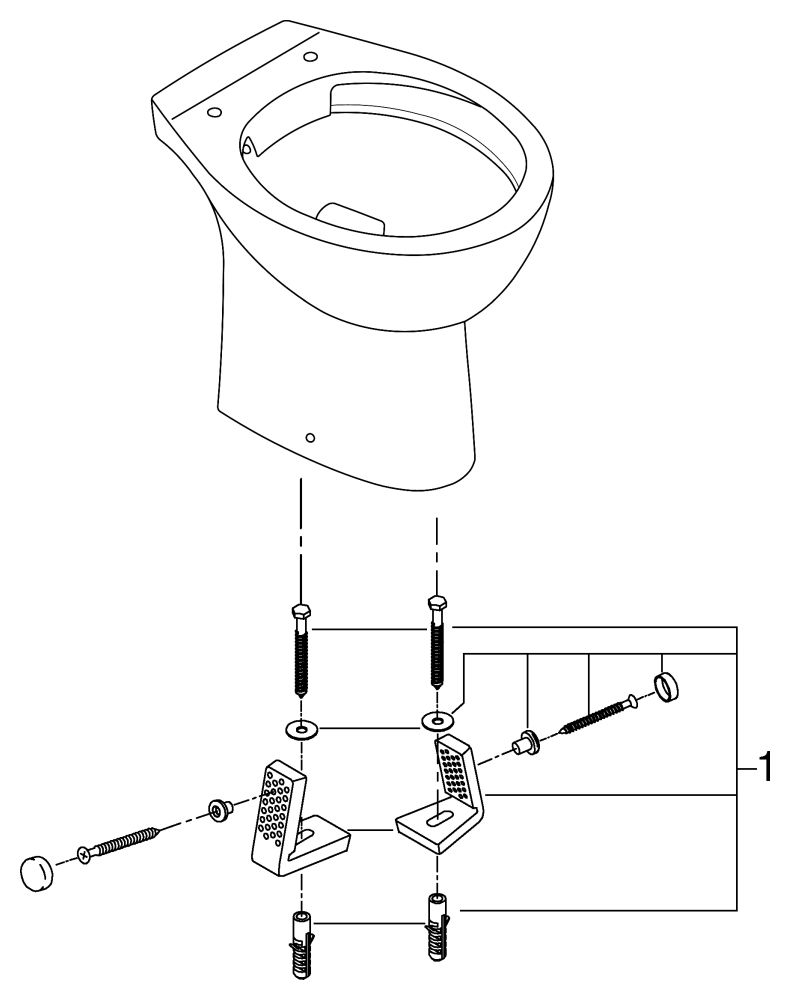 1