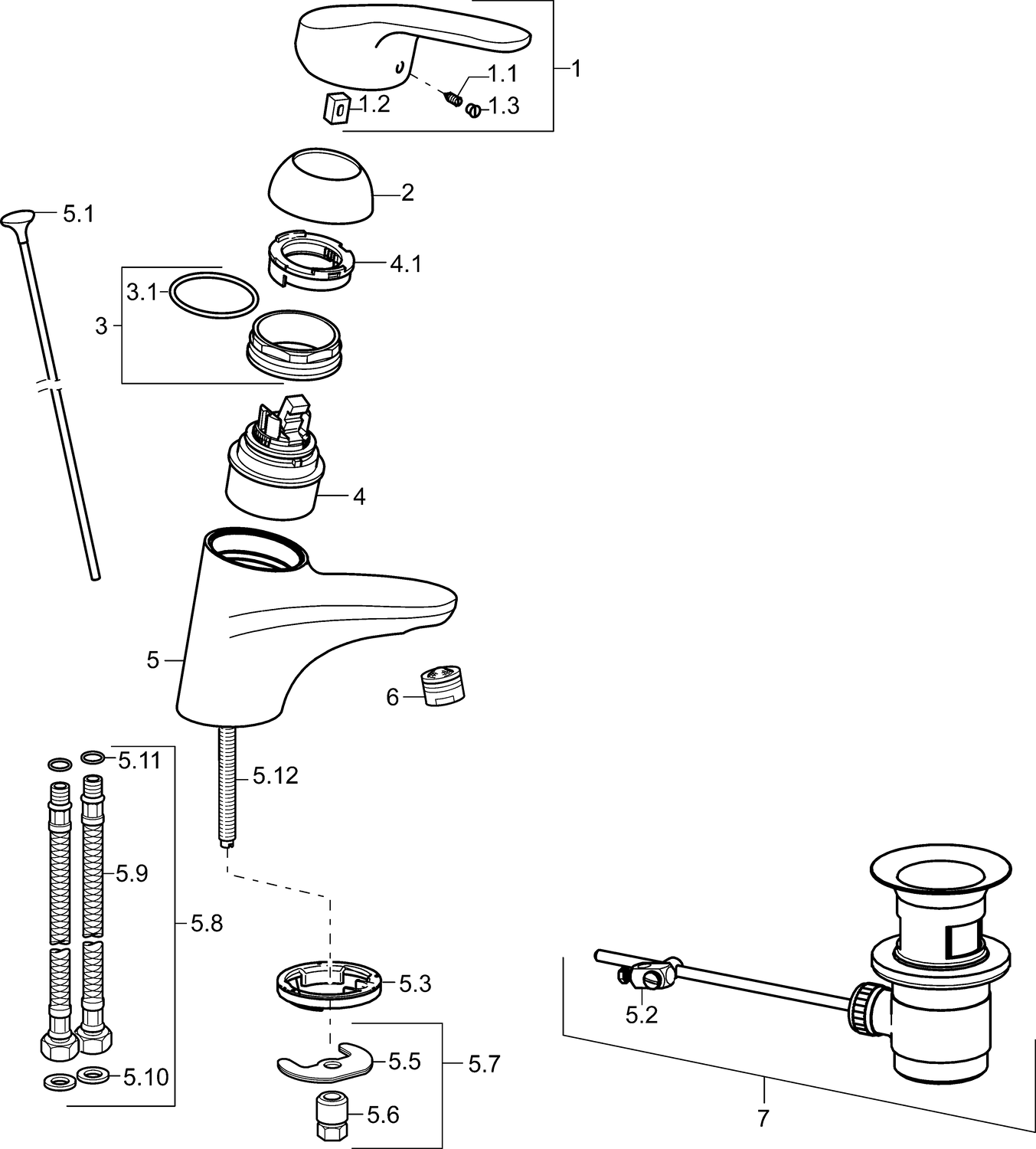 1
1.1
1.2
1.3
2
5.1
4.1
3.1
3
4
5
6
5.11
5.12
5.9
5.8
5.3
5.2
5.5
5.7
5.10
5.6
7