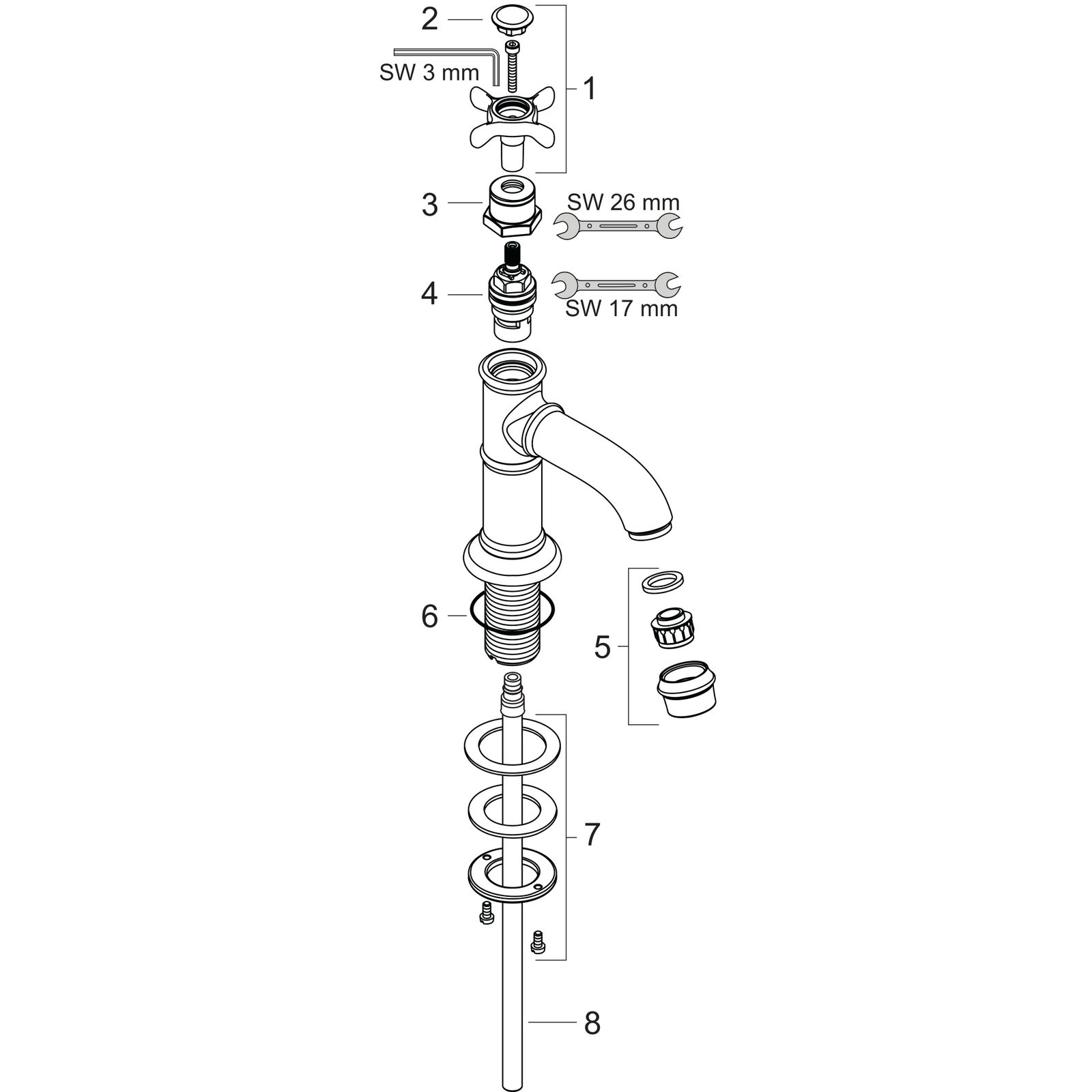 2
SW 3 mm
1
3
SW 26 mm
4
SW 17 mm
6
5
7
8