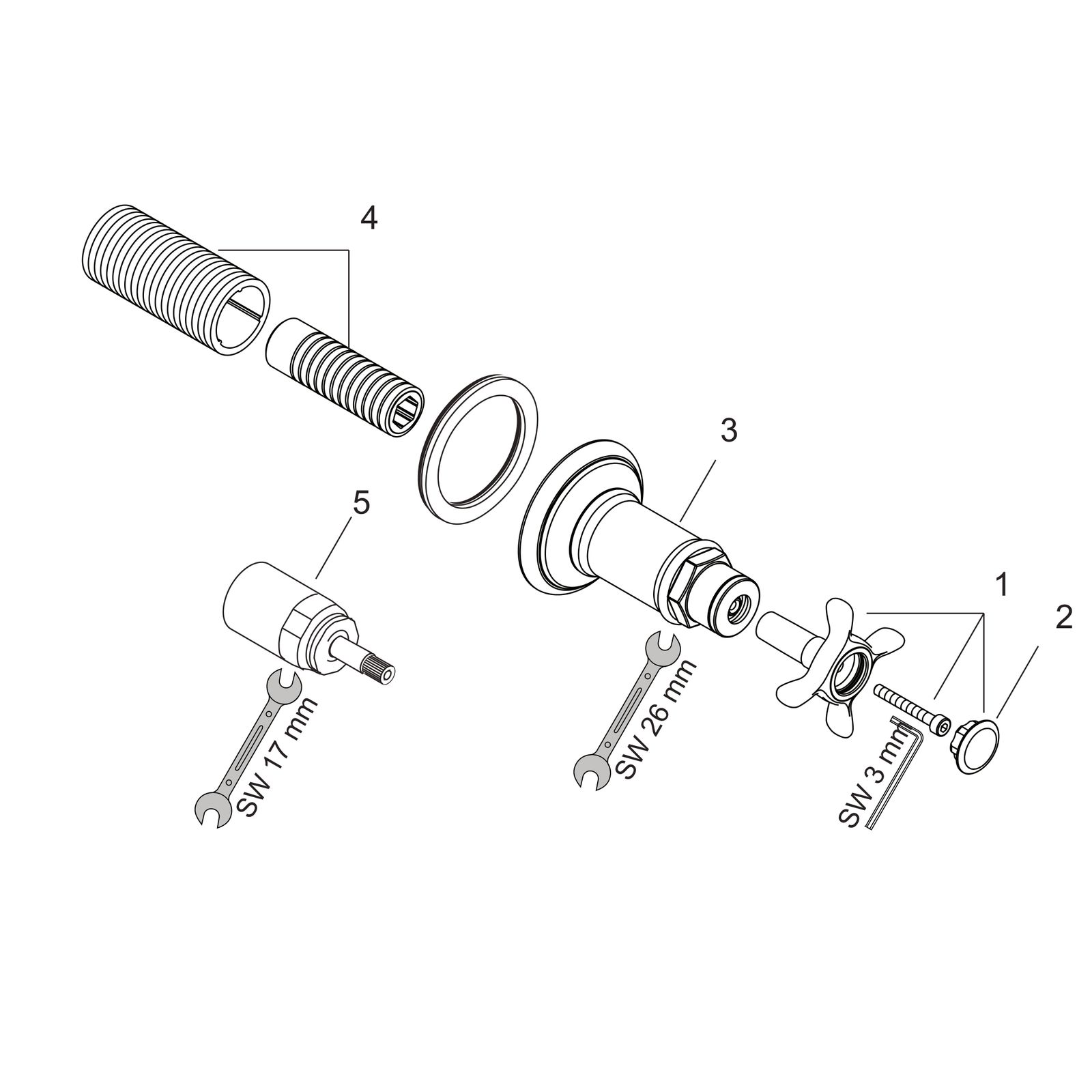 4

3

5

1

2

SW 17 mm

SW 26 mm

SW 3 mm