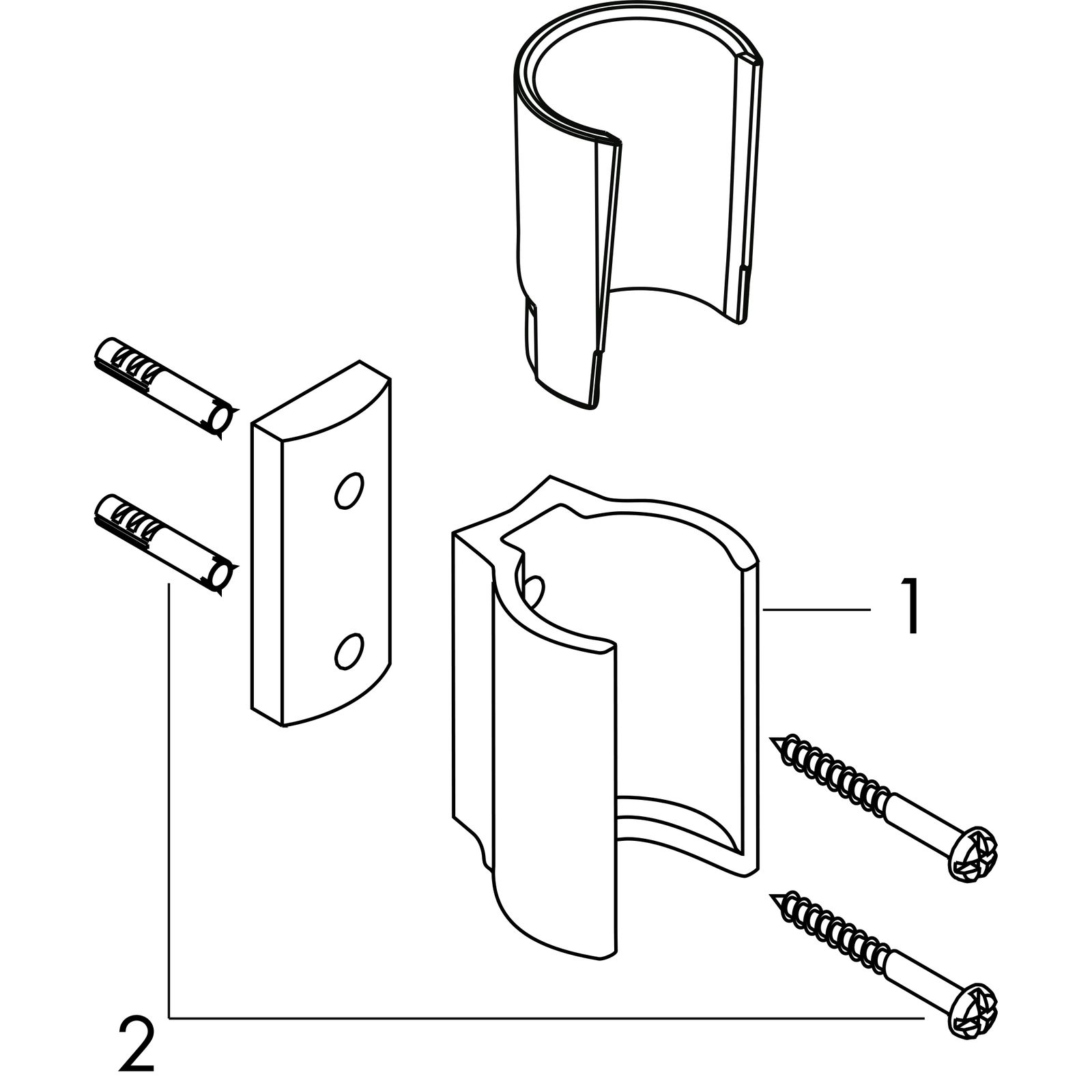 1

2