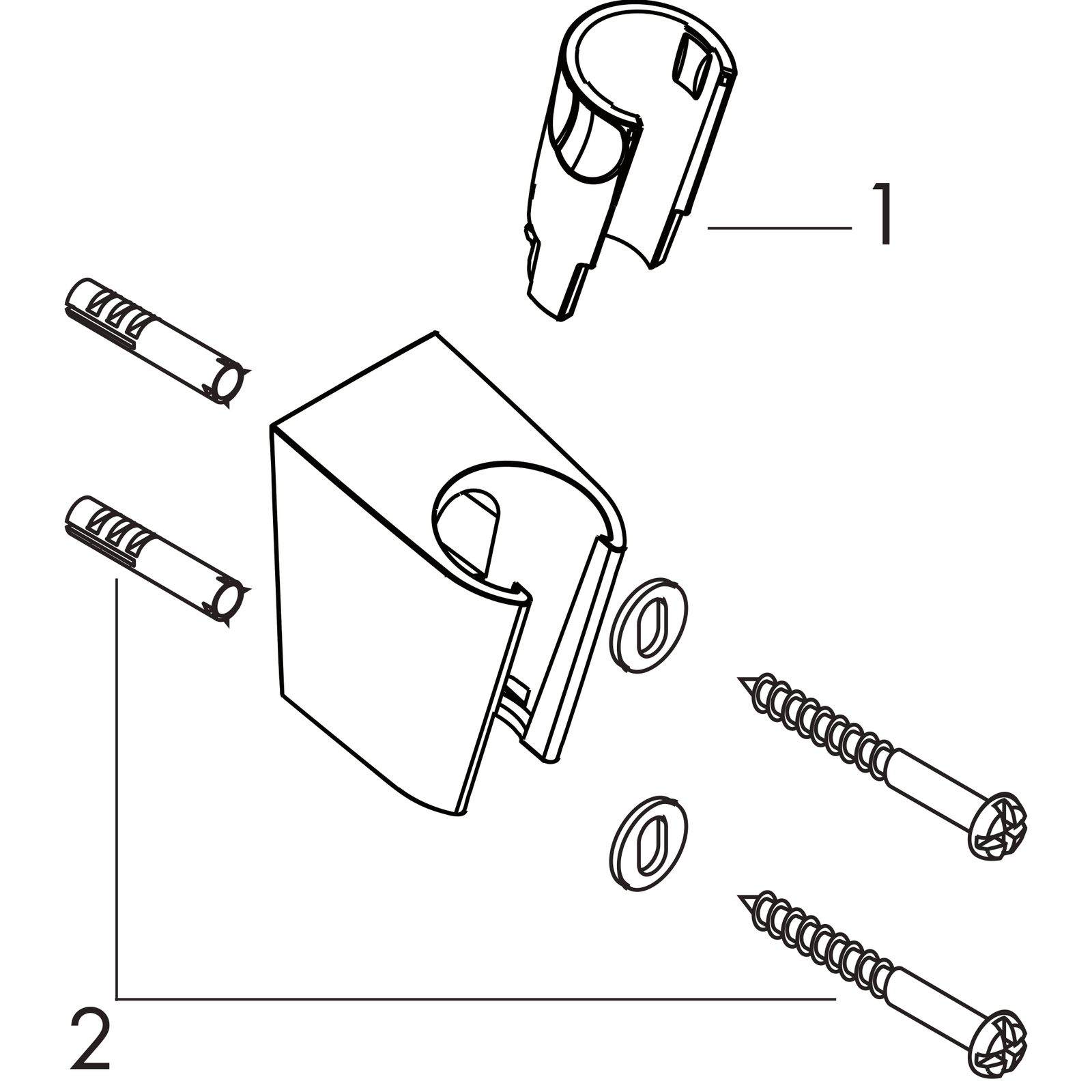 1

2