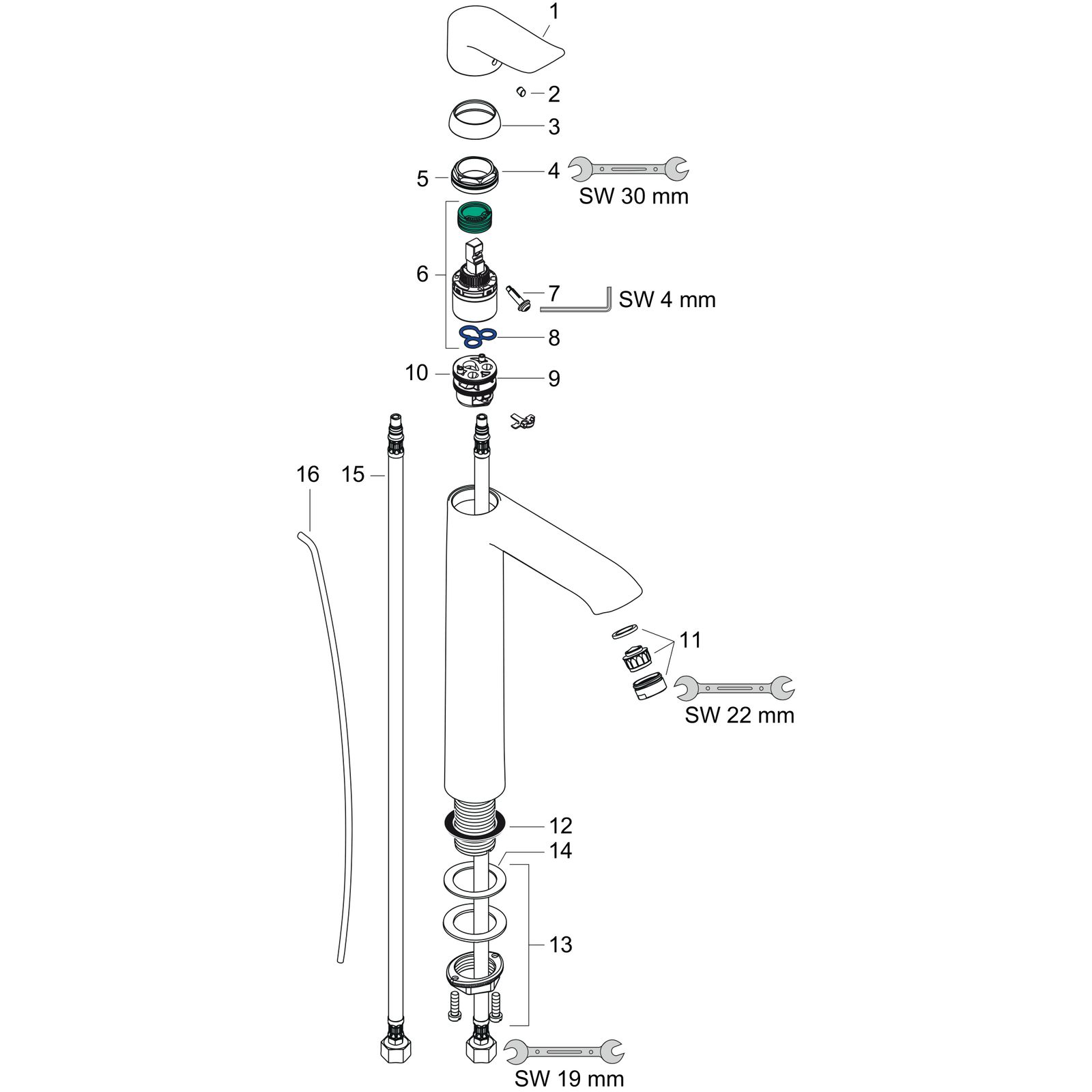 1
2
3
5
4
SW 30 mm
6
7
SW 4 mm
8
10
9
16
15
11
SW 22 mm
12
14
13
SW 19 mm