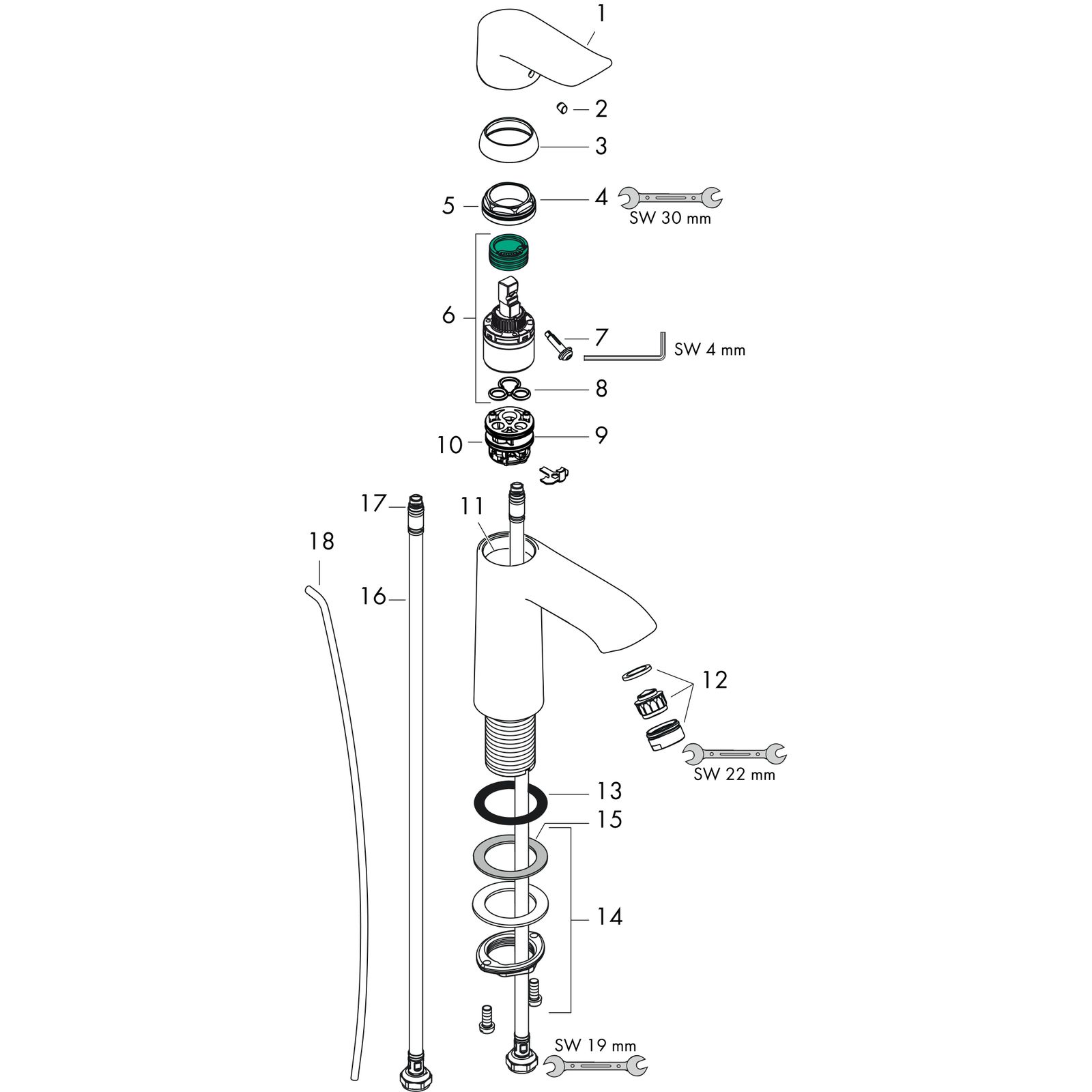 1
2
3
5
4
SW 30 mm
6
7
SW 4 mm
8
10
9
17
11
18
16
12
SW 22 mm
13
15
14
SW 19 mm