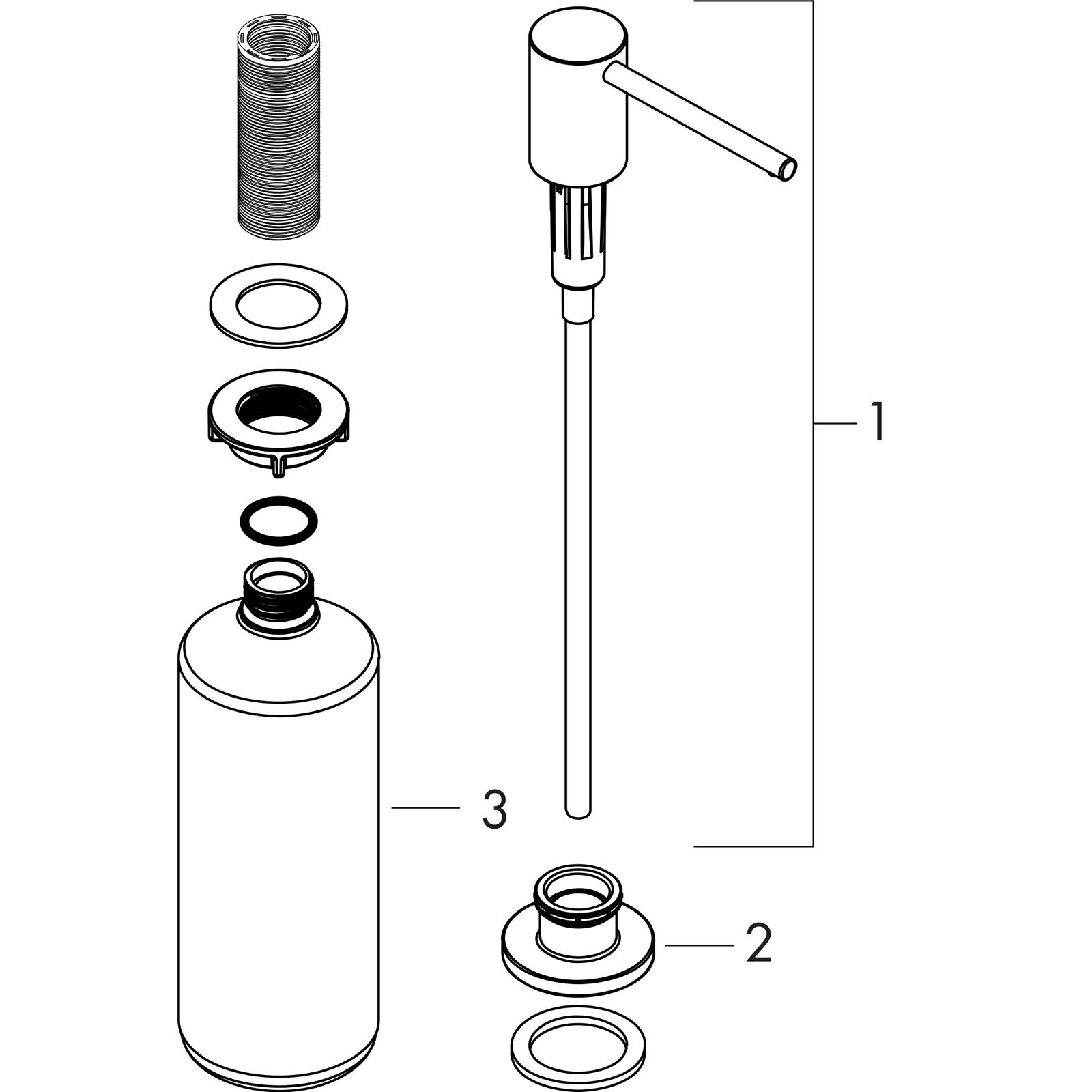 1
3
2