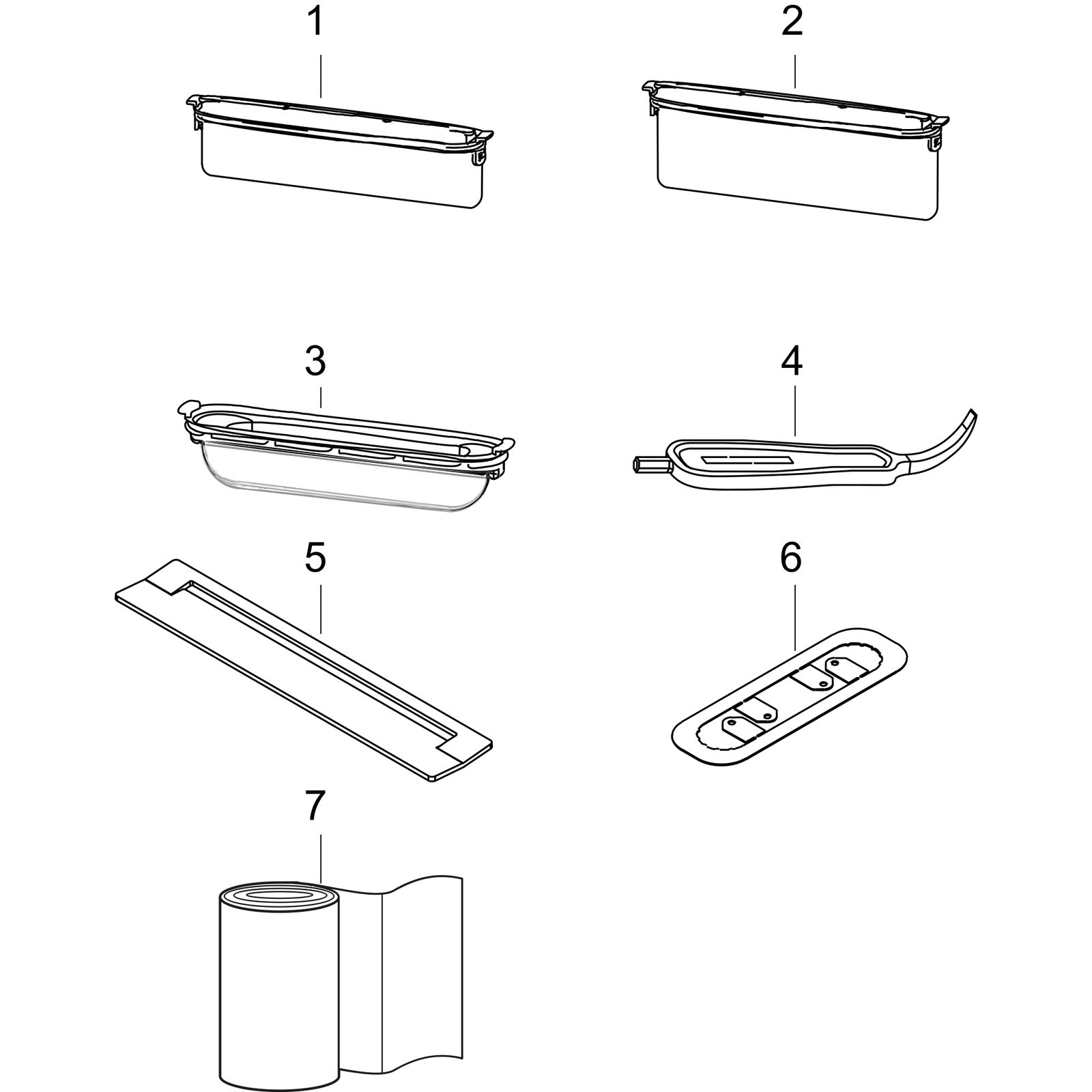 1
2
3
4
5
6
7