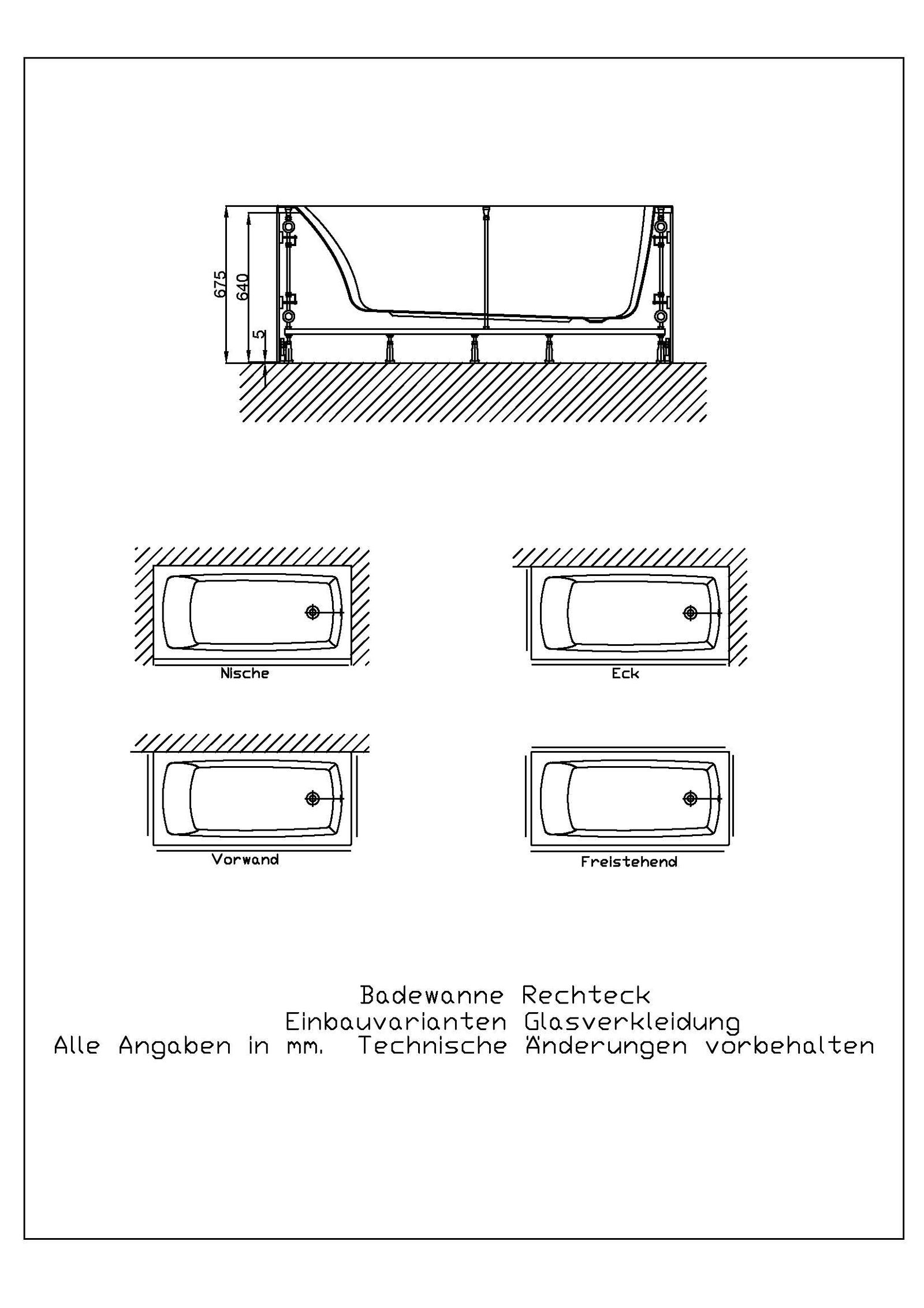 675
640
5

Nische

Eck

Vorwand

Freistehend

Badewanne Rechteck
Einbauvarianten Glasverkleidung
Alle Angaben in mm. Technische Änderungen vorbehalten