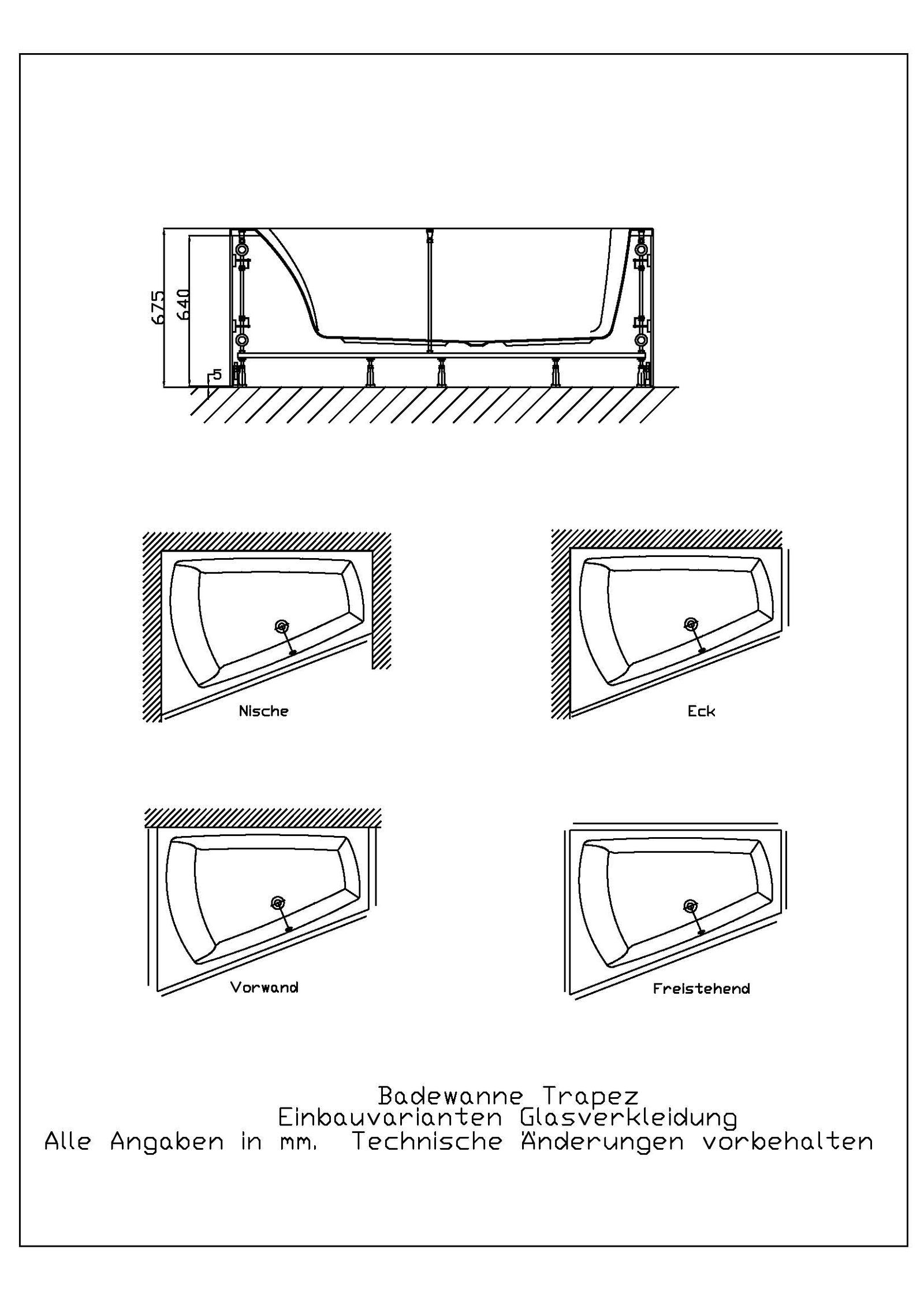 675
640
5

Nische

Eck

Vorwand

Freistehend

Badewanne Trapez
Einbauvarianten Glasverkleidung
Alle Angaben in mm. Technische Änderungen vorbehalten