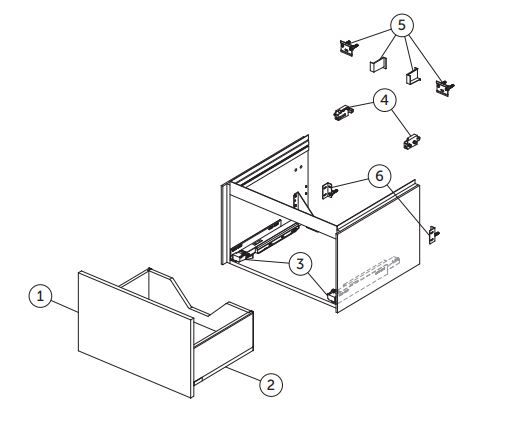 5

4

6

3

1

2