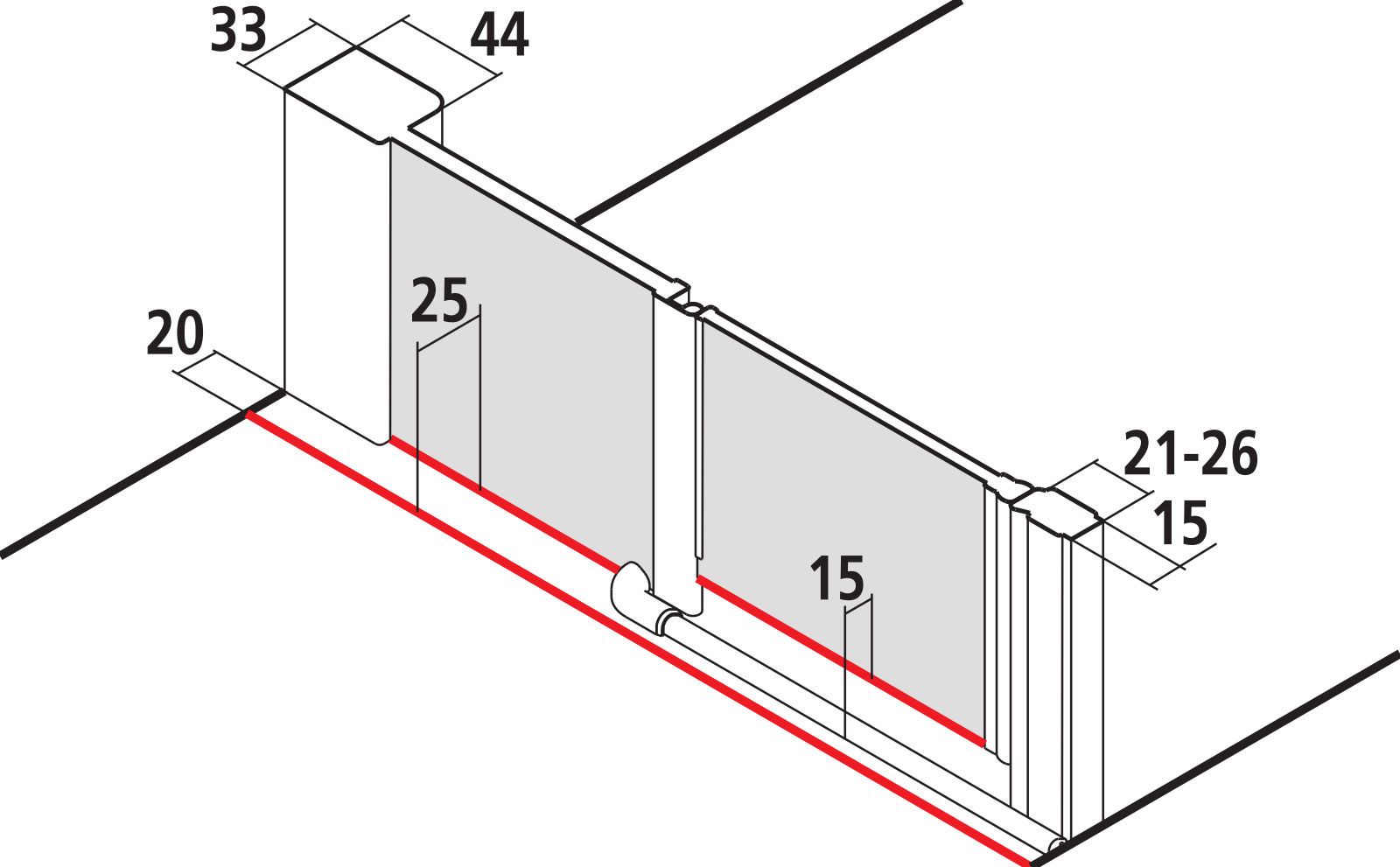 33
44
25
20
21-26
15
15