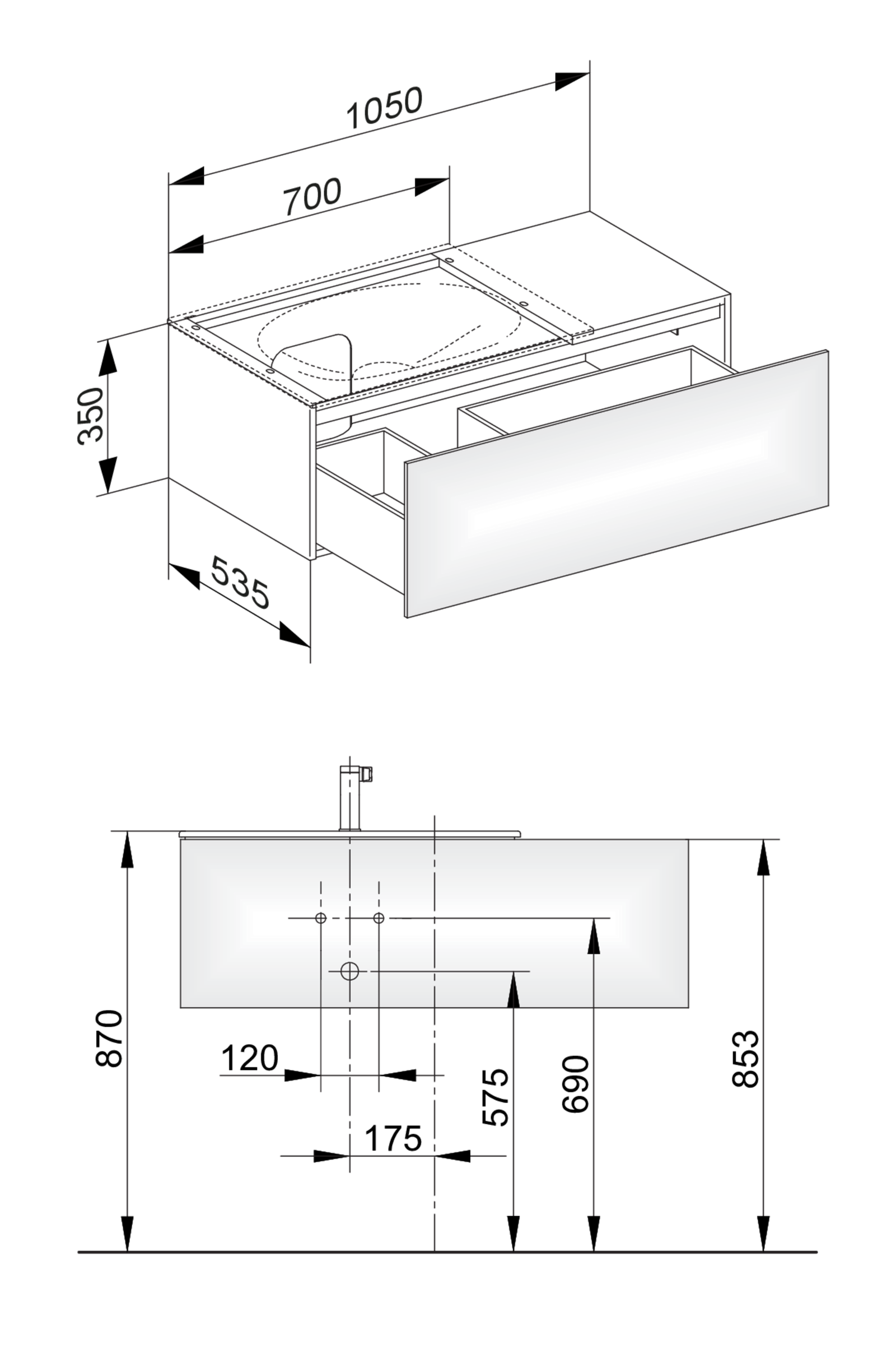 1050
700
350
535
870
120
175
575
690
853